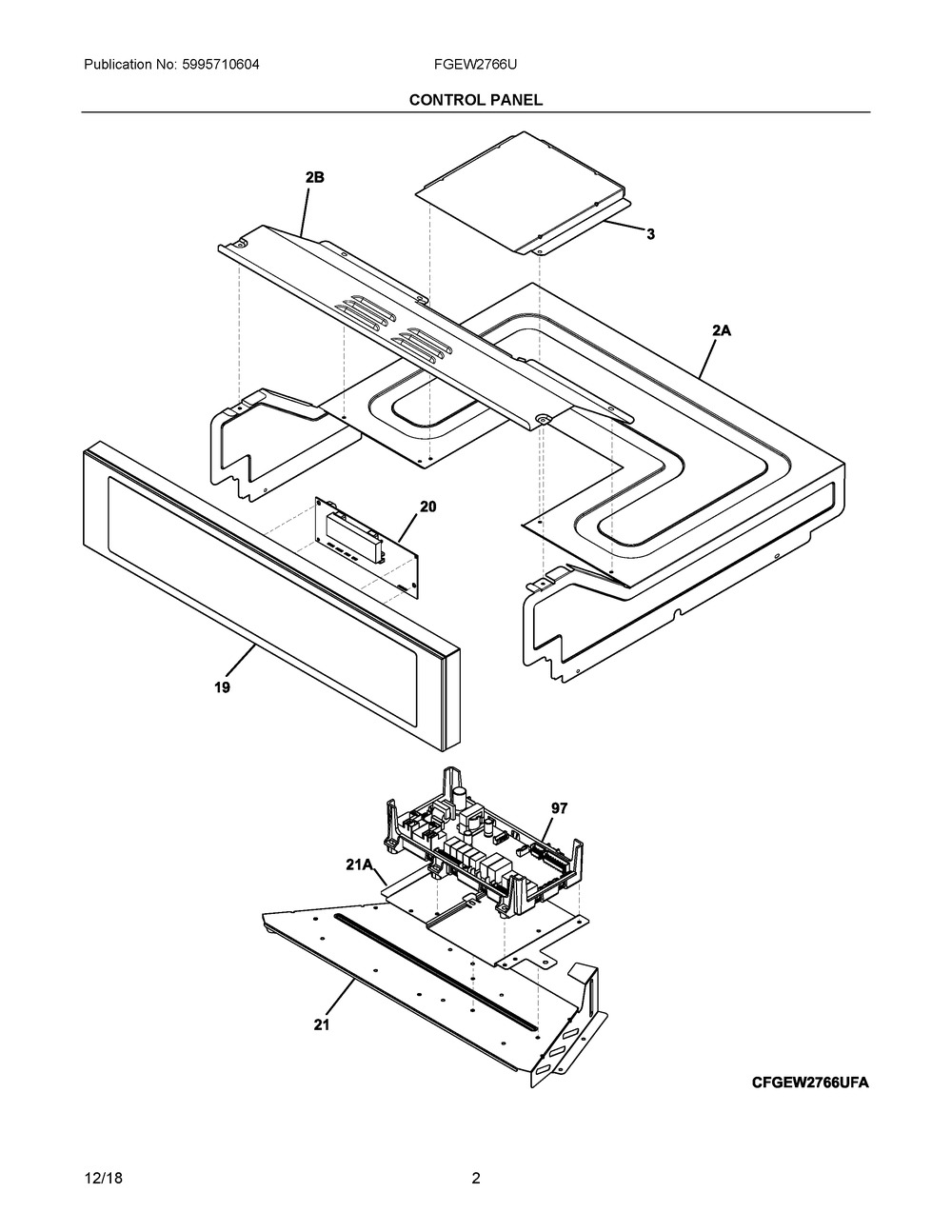 Publication No: 5995710604

FGEW2766U

CONTROL PANEL

2B

3

2A

20

19

97

21A

21

CFGEW2766UFA

12/18

2