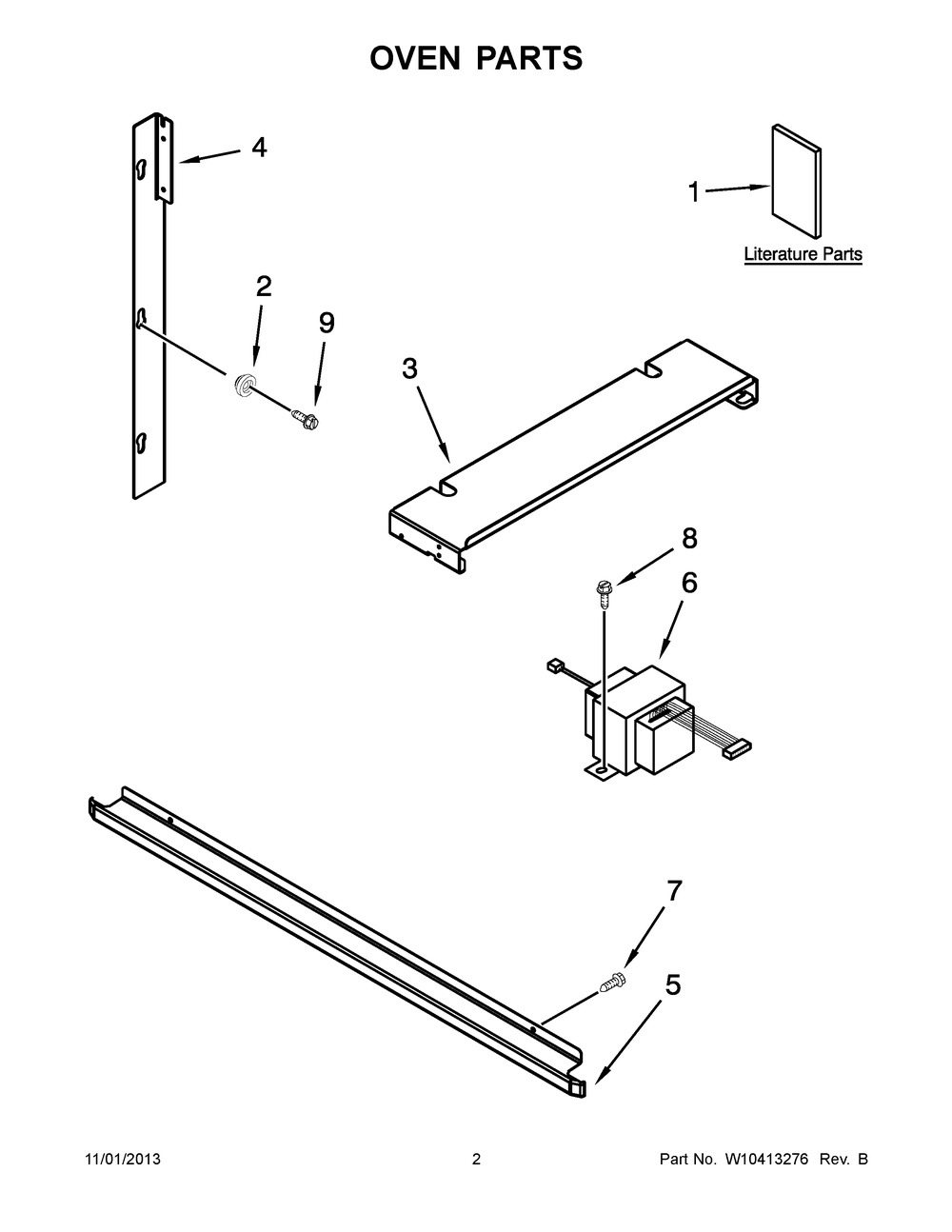 OVEN PARTS

4

1

Literature Parts

2

9

3

8

6

7

5

11/01/2013

2

Part No. W10413276 Rev. B