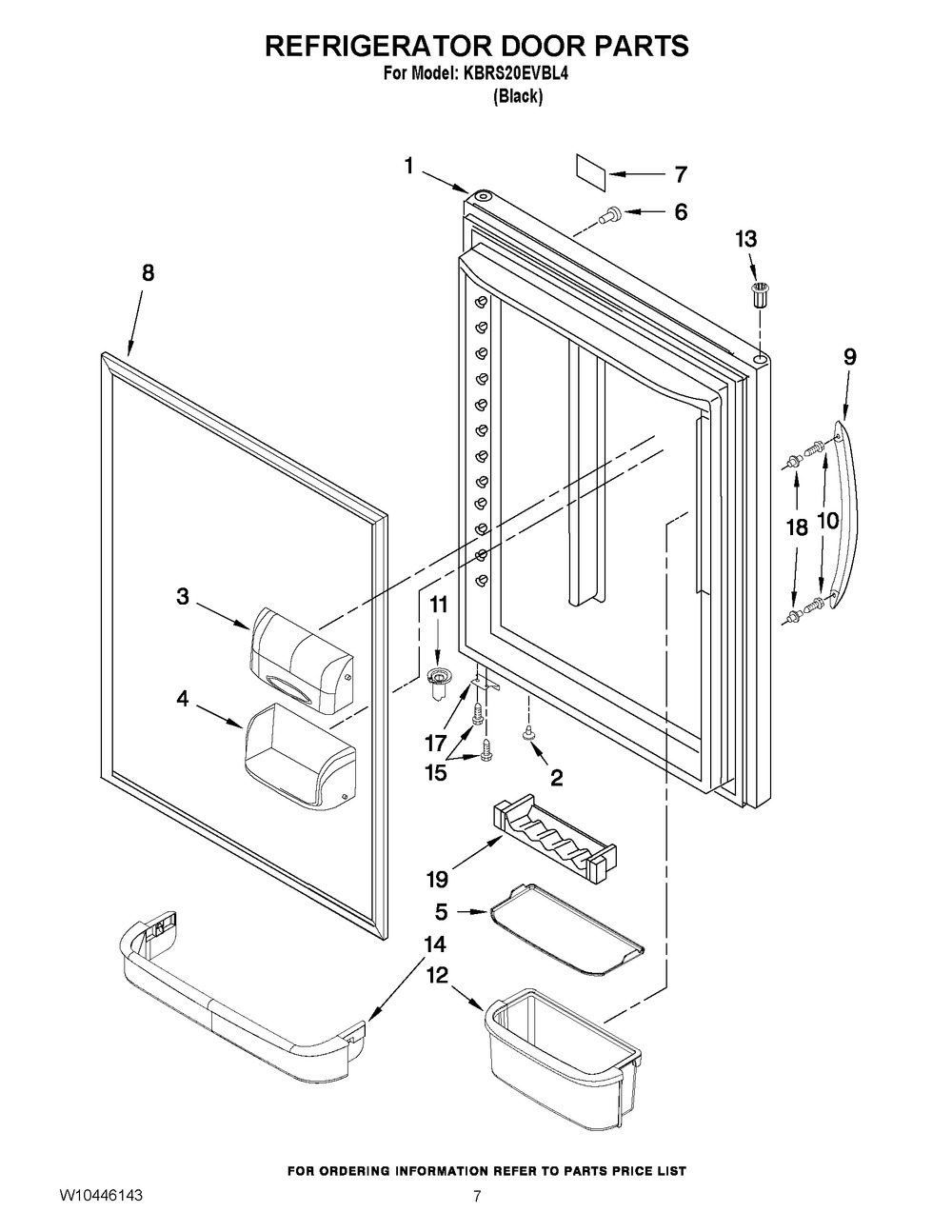 REFRIGERATOR DOOR PARTS
For Model: KBRS20EVBL4
(Black)

1
7
6
13
8
9
18
10
3
11
4
17
15
2
19
5
14
12

FOR ORDERING INFORMATION REFER TO PARTS PRICE LIST
W10446143
7