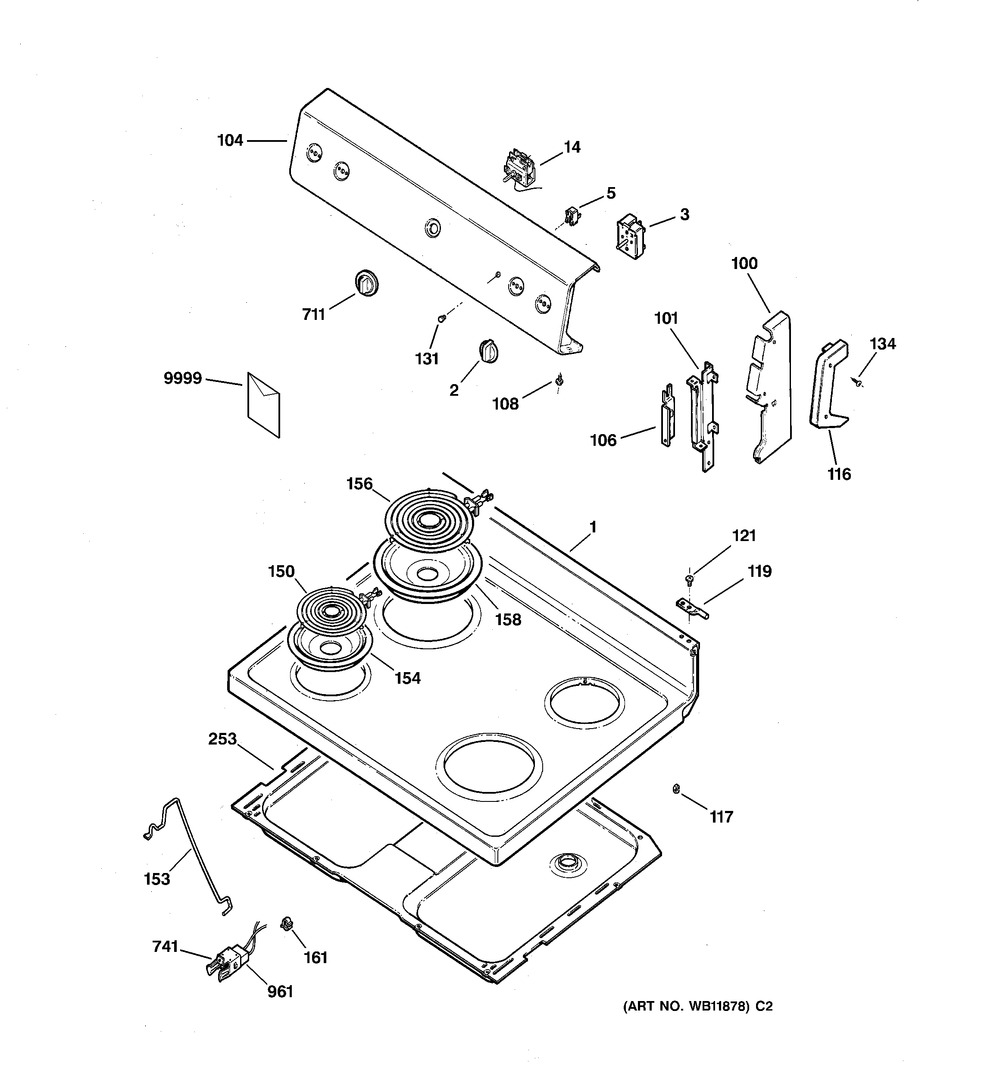 104
14
5
3
100
711
131
2
108
101
134
9999
106
116
156
1
121
119
150
158
154
253
117
153
741
161
961
(ART NO. WB11878) C2