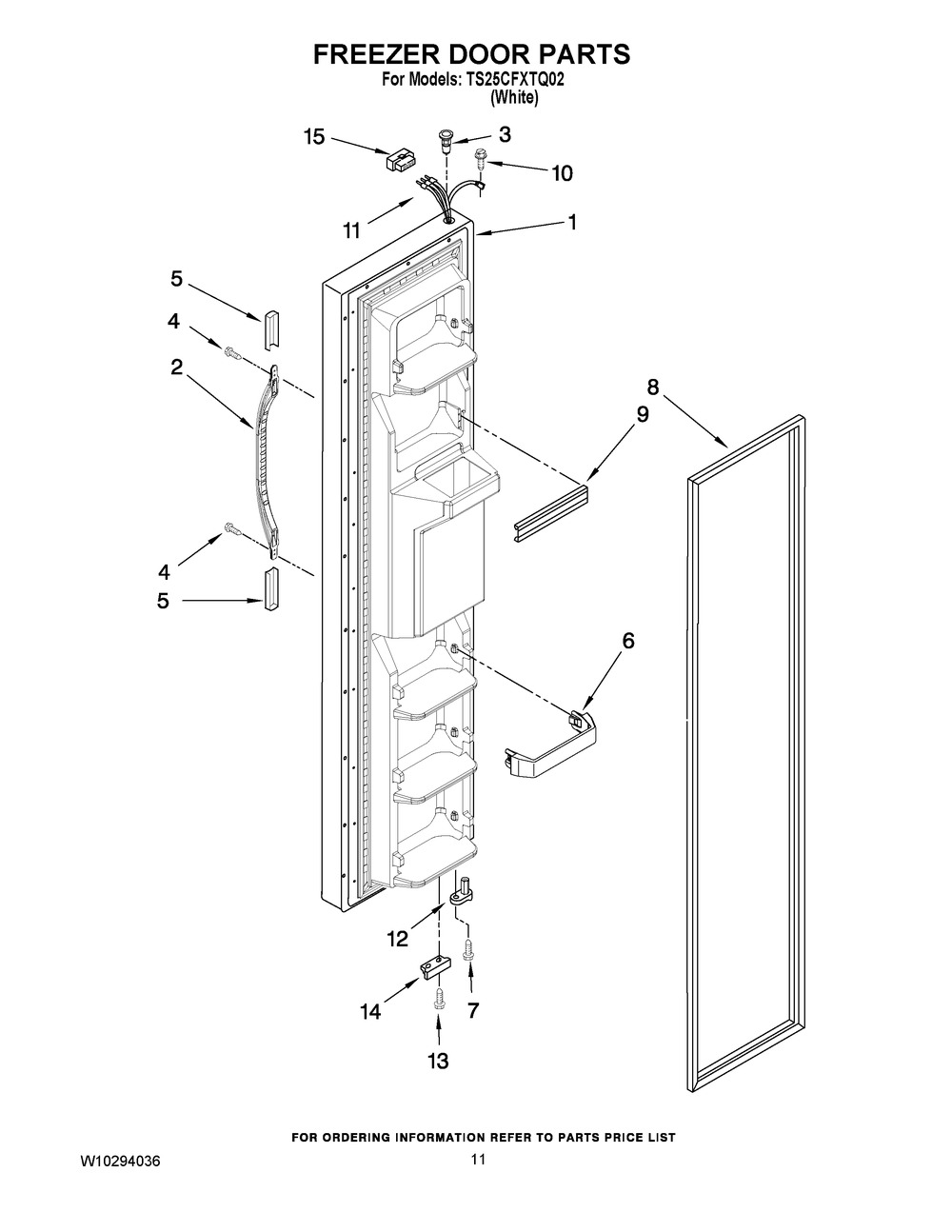 FREEZER DOOR PARTS
For Models: TS25CFXTQ02
(White)

15
3
10
11
1
5
4
2
8
9
4
5
6
12
14
7
13

FOR ORDERING INFORMATION REFER TO PARTS PRICE LIST
W10294036
11