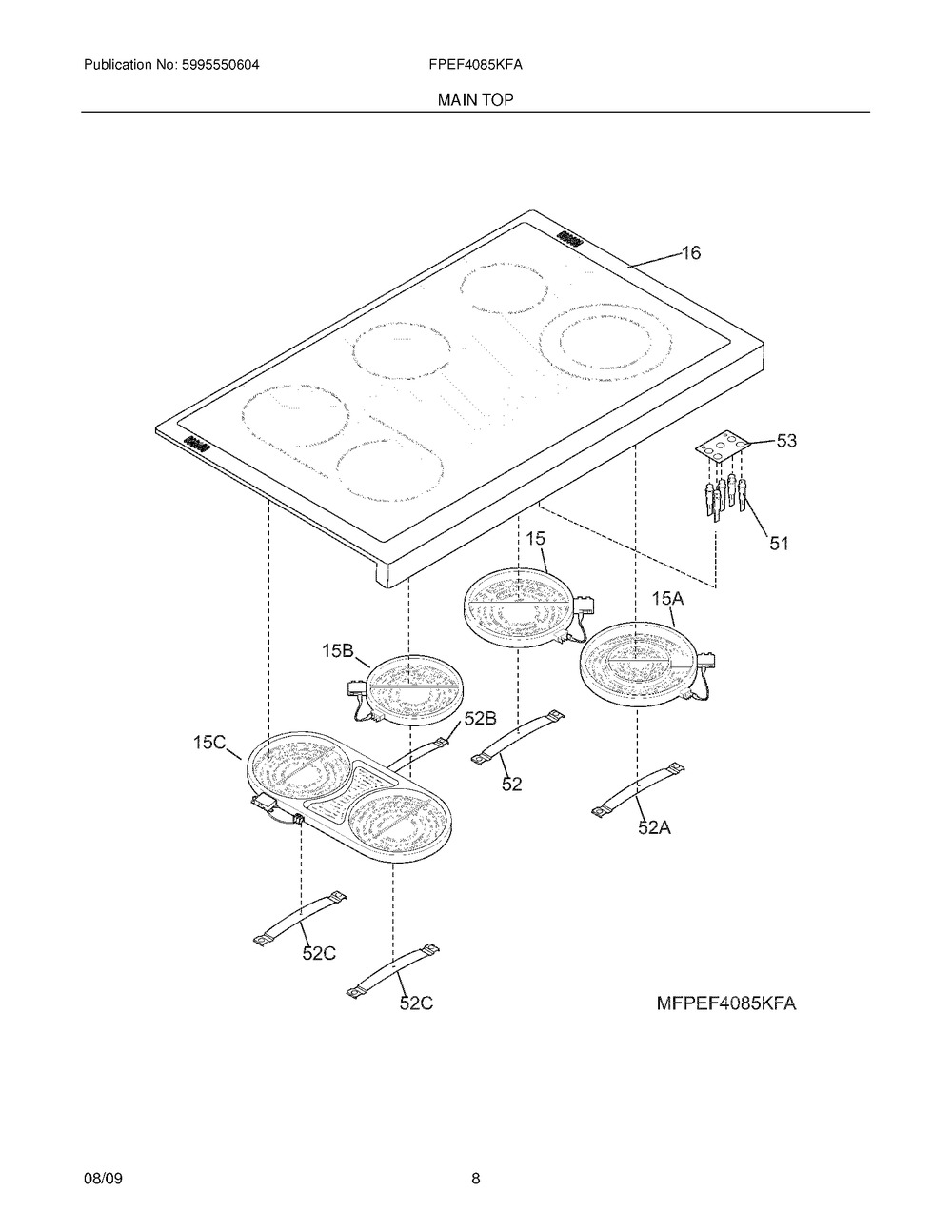 Publication No: 5995550604

FPEF4085KFA

MAIN TOP

16

53

51

15

15A

15B

52B

15C

52

52A

52C

52C

MFPEF4085KFA

08/09

8