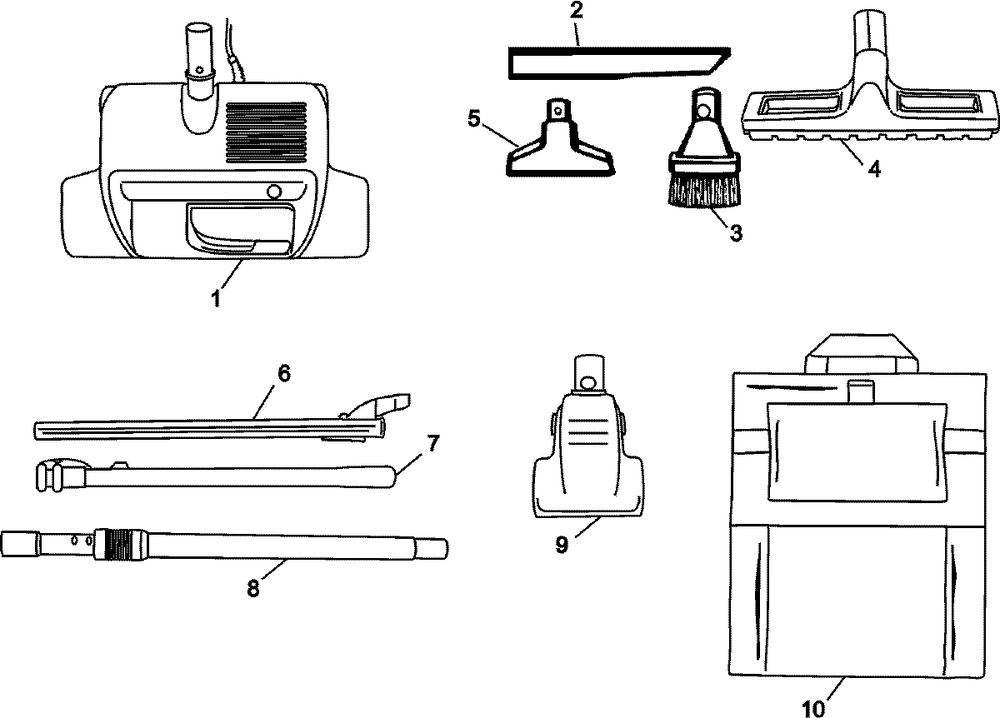 2
5
4
3
1
6
7
8
9
10