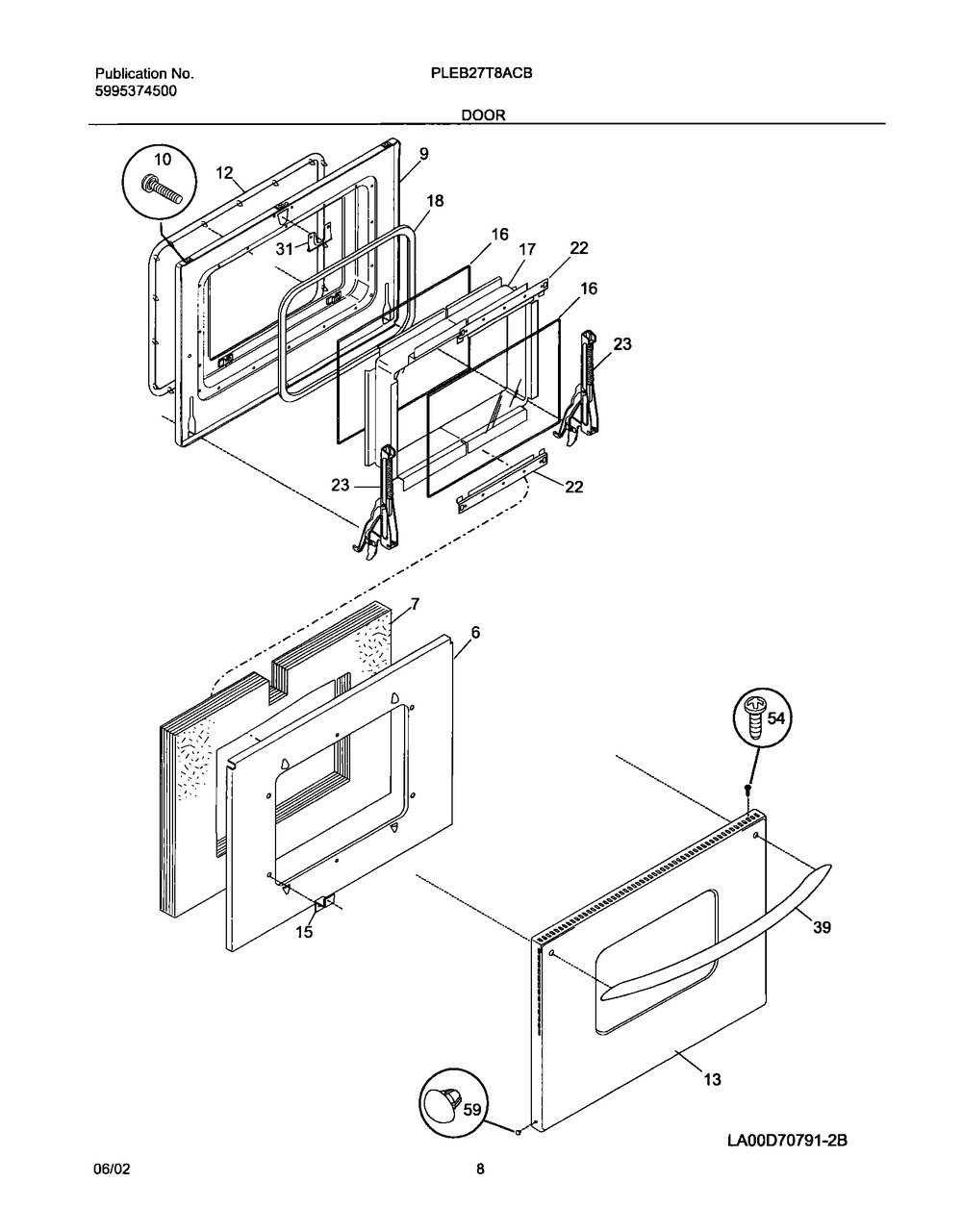 Publication No.
5995374500

PLEB27T8ACB

DOOR

10
12
9
18
31
16
17
22
16
23
23
22
7
6
54
15
39
13
59

LA00D70791-2B

06/02

8