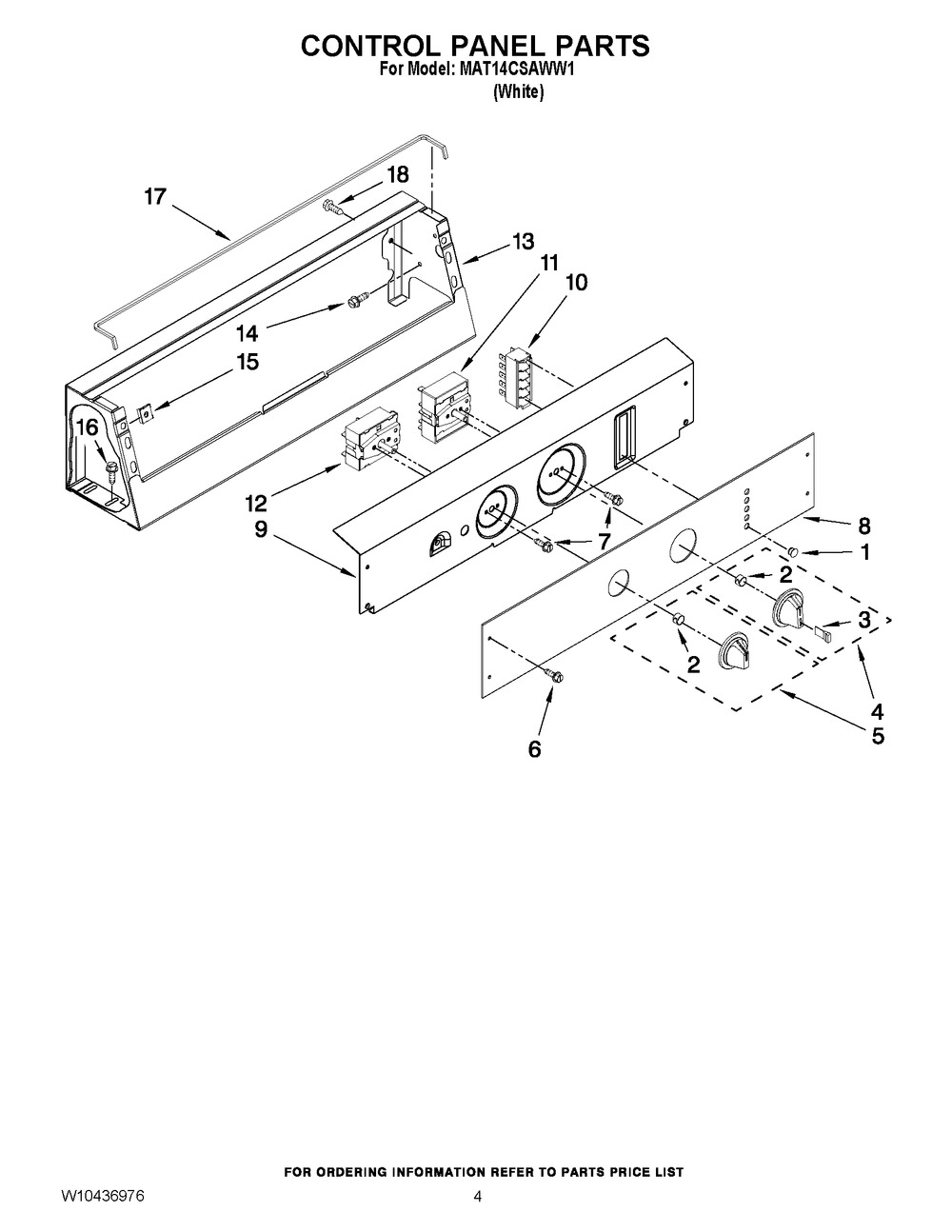 CONTROL PANEL PARTS
For Model: MAT14CSAWW1
(White)

17
18
13
11
10
14
15
16
12
9
7
7
8
1
2
3
2
4
5
6

FOR ORDERING INFORMATION REFER TO PARTS PRICE LIST

W10436976

4