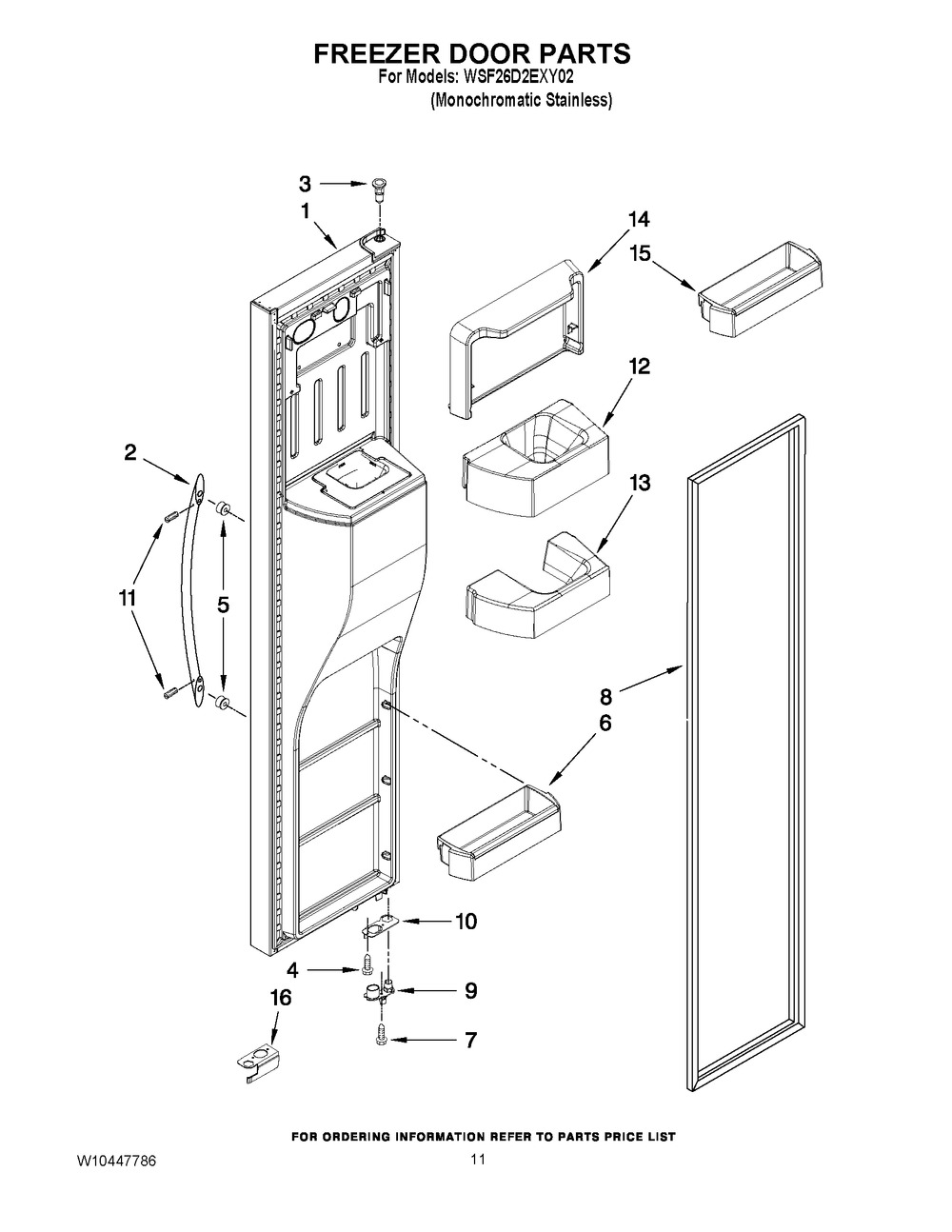 FREEZER DOOR PARTS
For Models: WSF26D2EXY02
(Monochromatic Stainless)

3
1
14
15
12
2
13
11
5
8
6
10
4
9
16
7

FOR ORDERING INFORMATION REFER TO PARTS PRICE LIST

W10447786
11