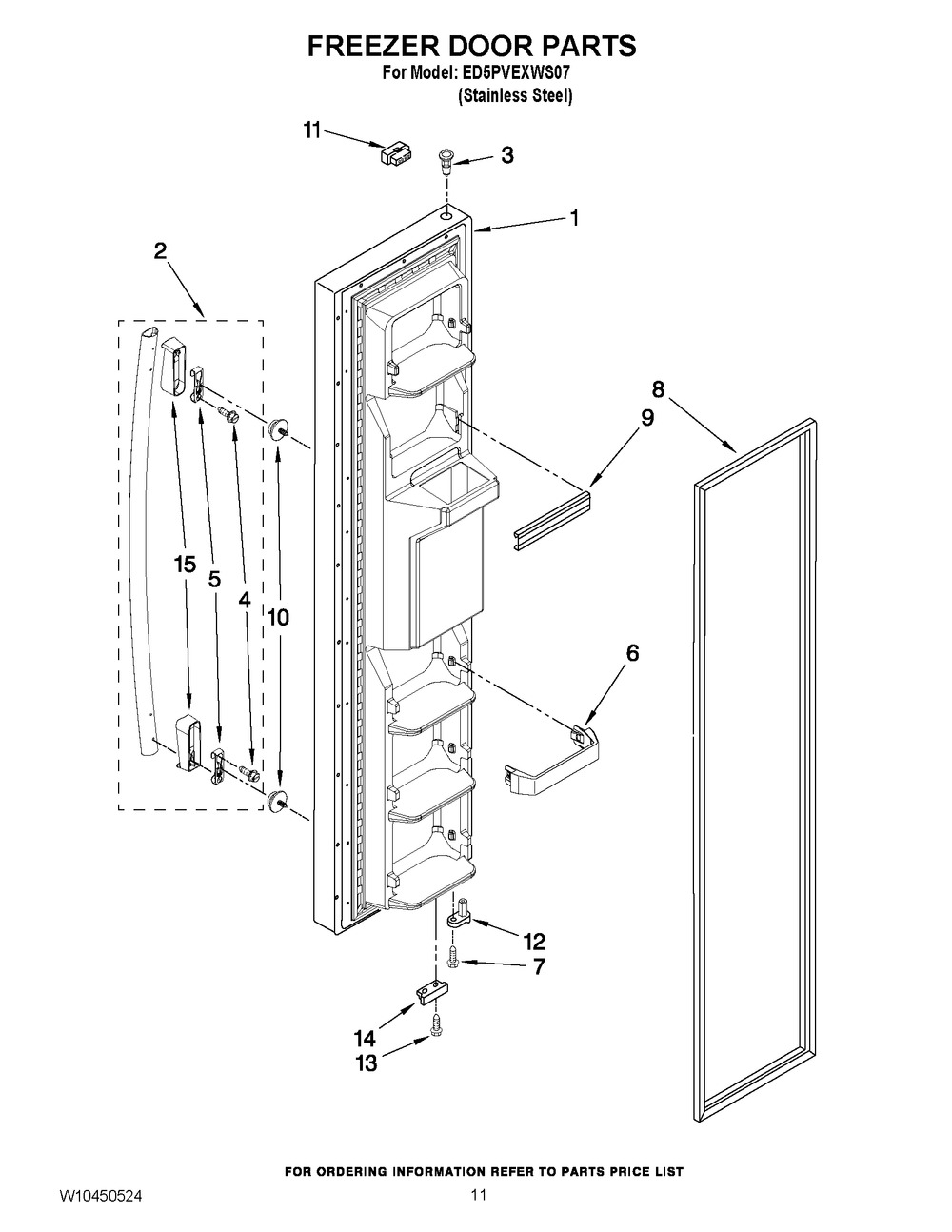 FREEZER DOOR PARTS
For Model: ED5PVEXWS07
(Stainless Steel)

11
3
1
2
8
9
15
5
4
10
6
12
7
14
13

FOR ORDERING INFORMATION REFER TO PARTS PRICE LIST

W10450524
11