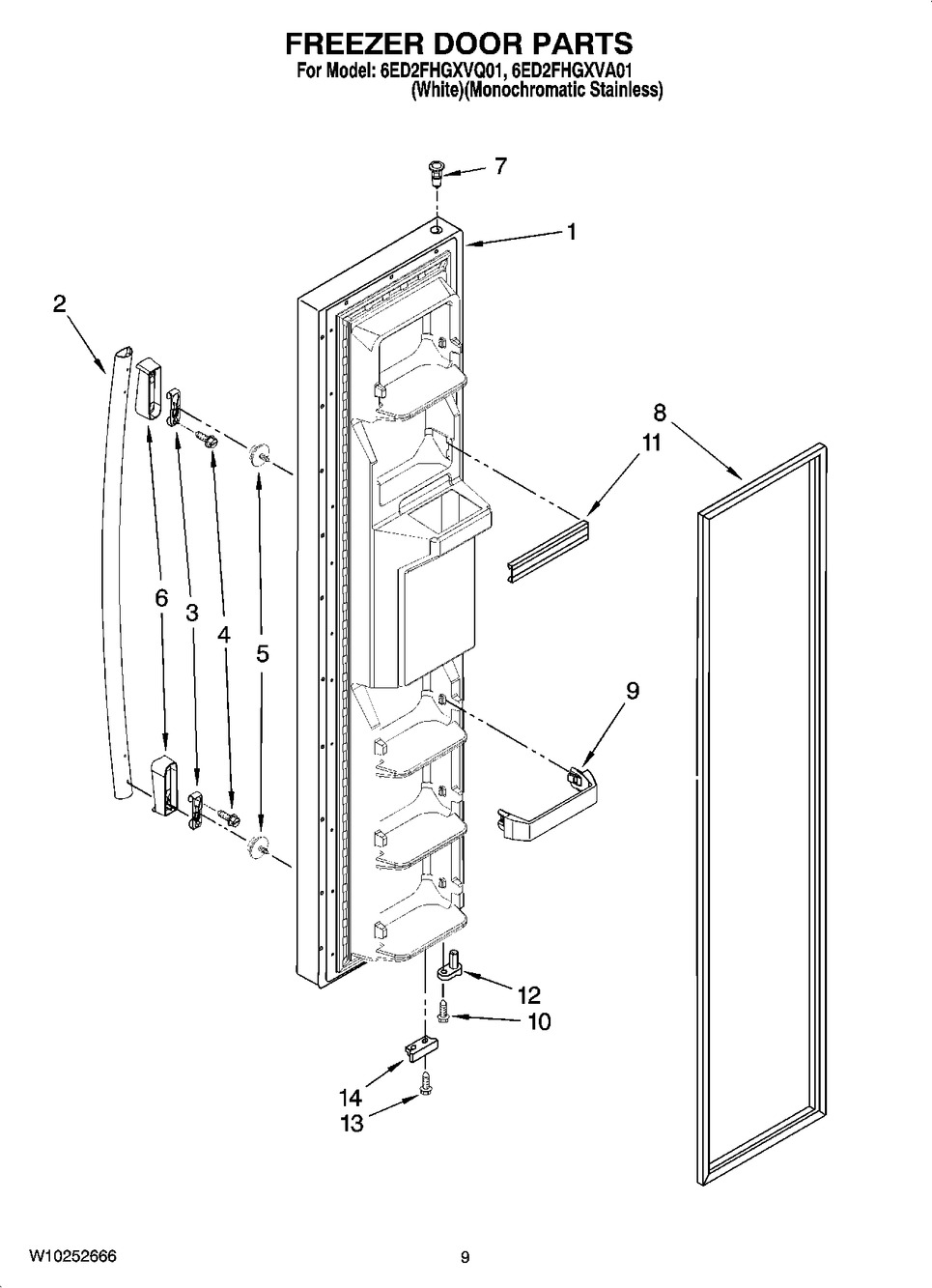 FREEZER DOOR PARTS
For Model: 6ED2FHGXVQ01, 6ED2FHGXVA01
(White)(Monochromatic Stainless)

7
1
2
8
11
6
3
4
5
9
12
10
14
13

W10252666

9