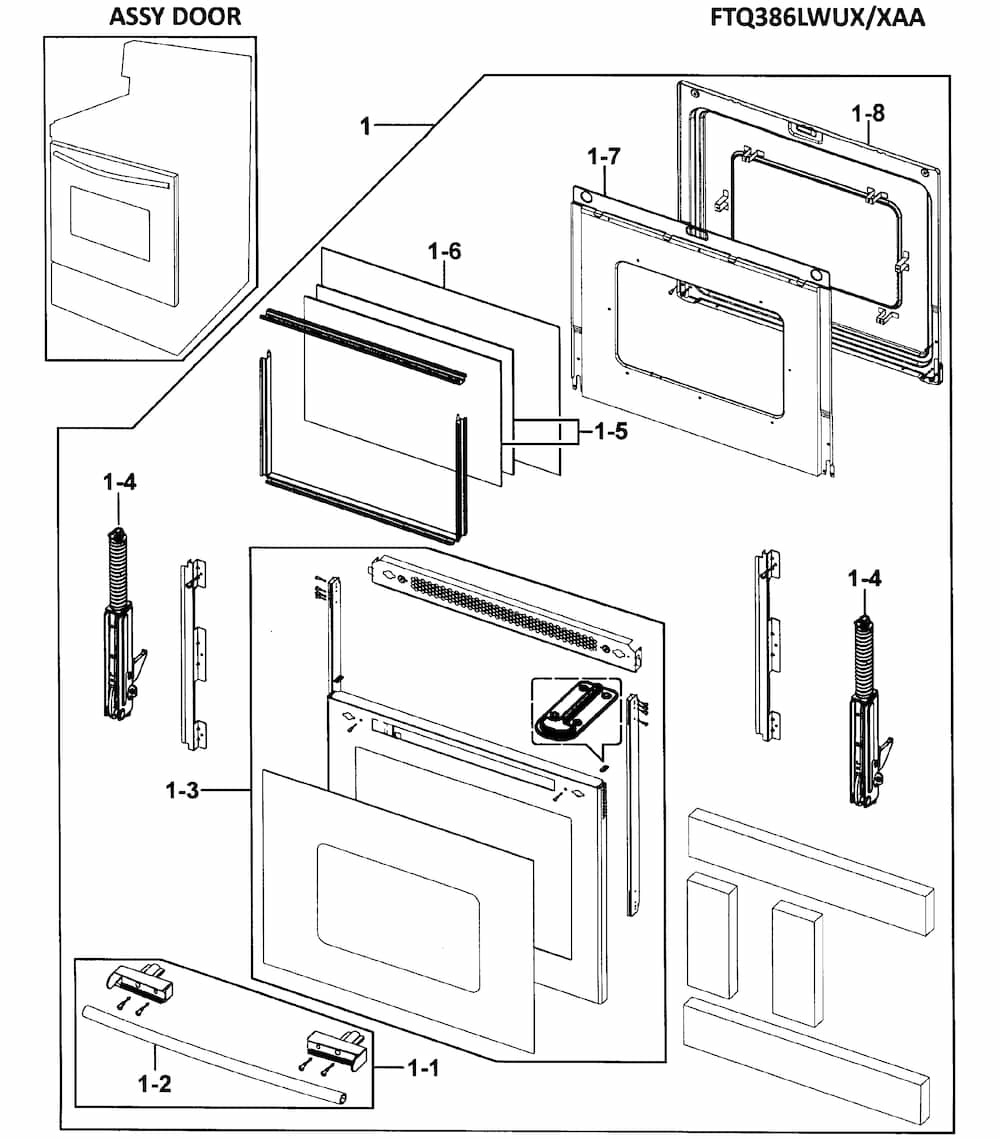 ASSY DOOR

FTQ386LWUX/XAA

1

1-8

1-7

1-6

1-5

1-4

1-4

1-3

1-2

1-1