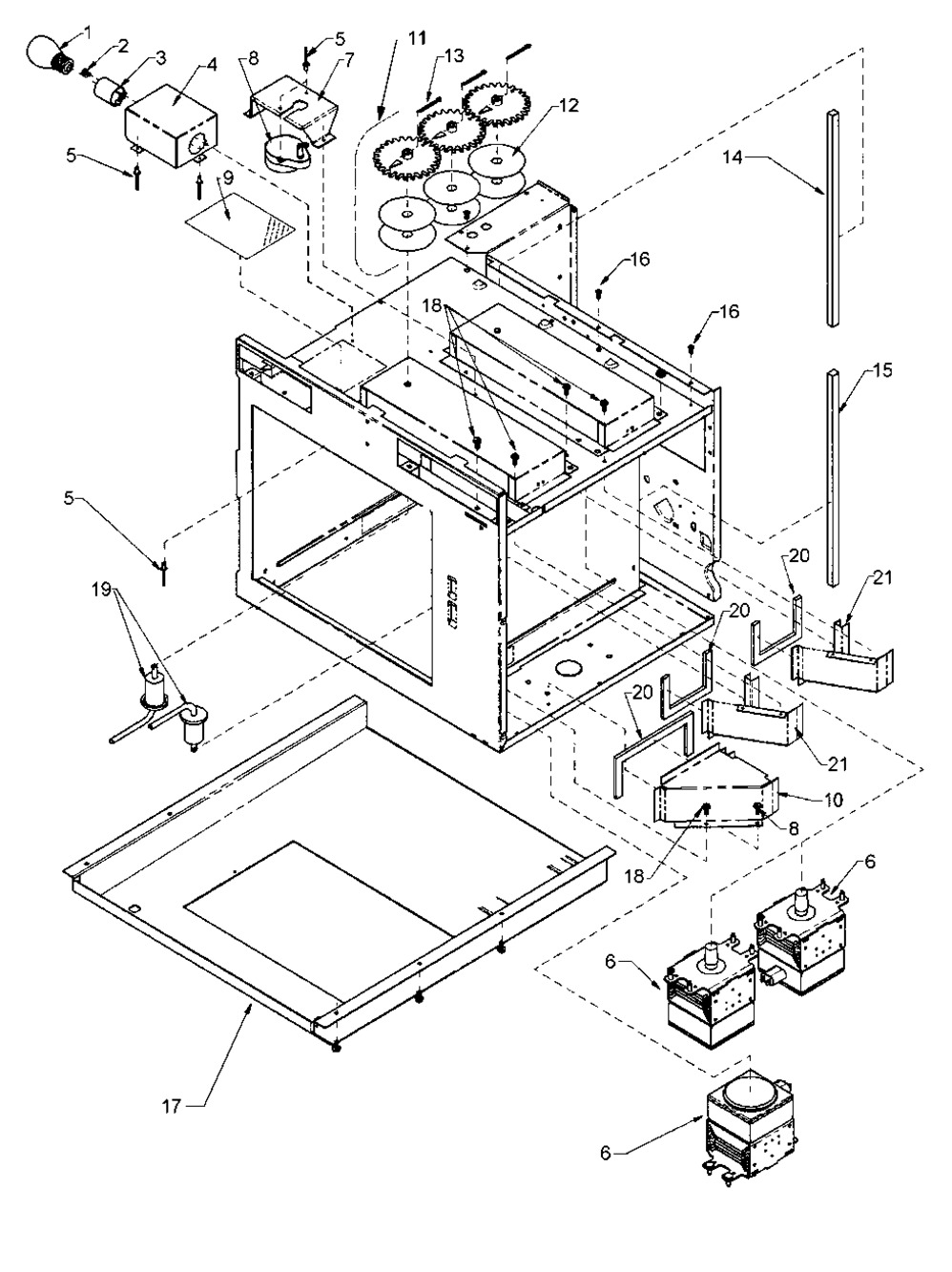 1
2
3
4
8
5
7
11
13
12
5
9
14
16
16
18
15
5
20
21
19
20
20
21
10
8
18
6
6
17
6