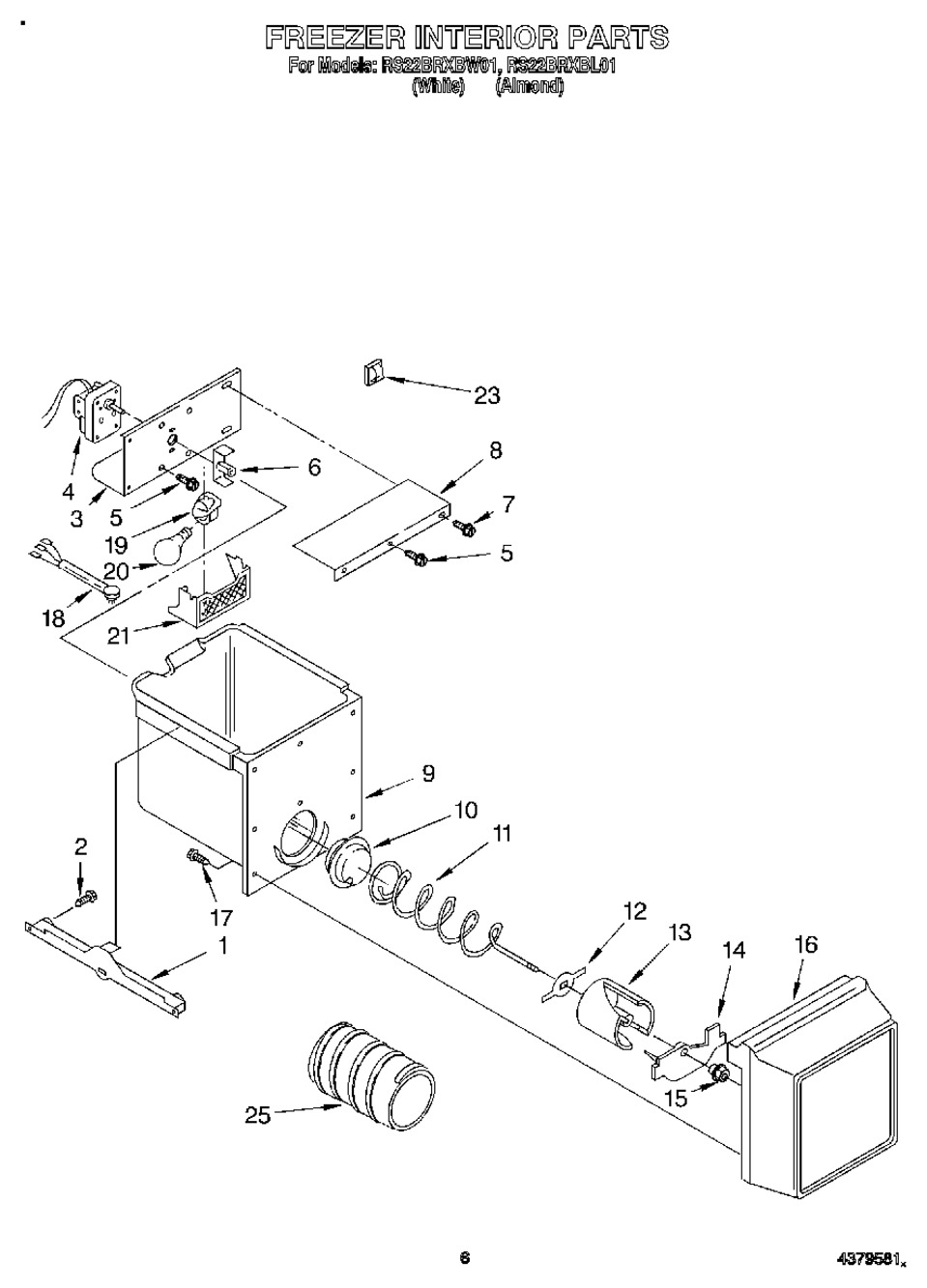 FREEZER INTERIOR PARTS
For Models: RS22BRXBW01, RS22BRXBL01
(White) (Almond)

23
4
6
8
3
5
7
19
5
20
18
21
9
10
11
2
17
1
12
13
14
16
15
25

6

4379581