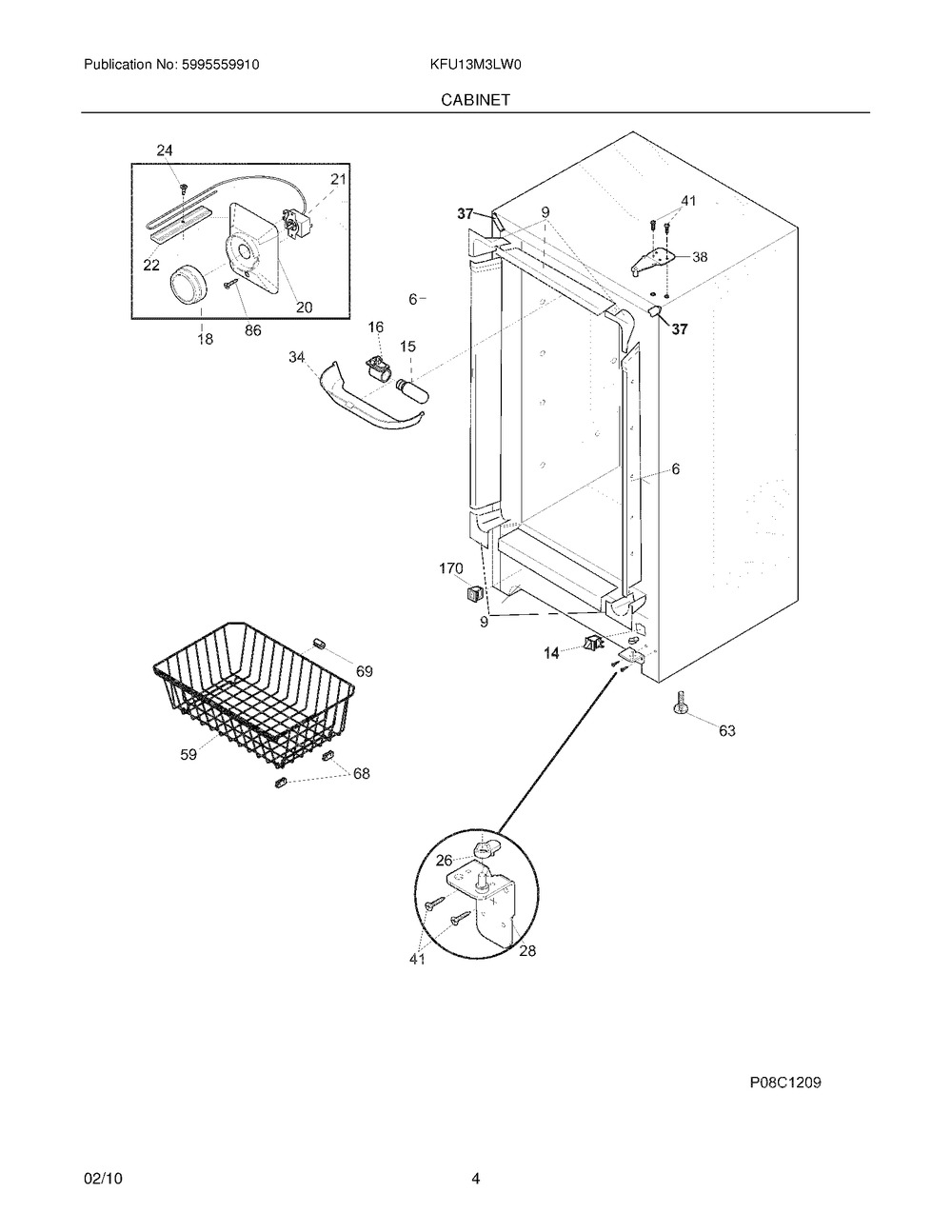 Publication No: 5995559910

KFU13M3LW0

CABINET

24
21
22
20
18
86
37
9
41
38
6
37
16
15
34
6
170
9
14
69
59
68
63
26
41
28

P08C1209

02/10

4