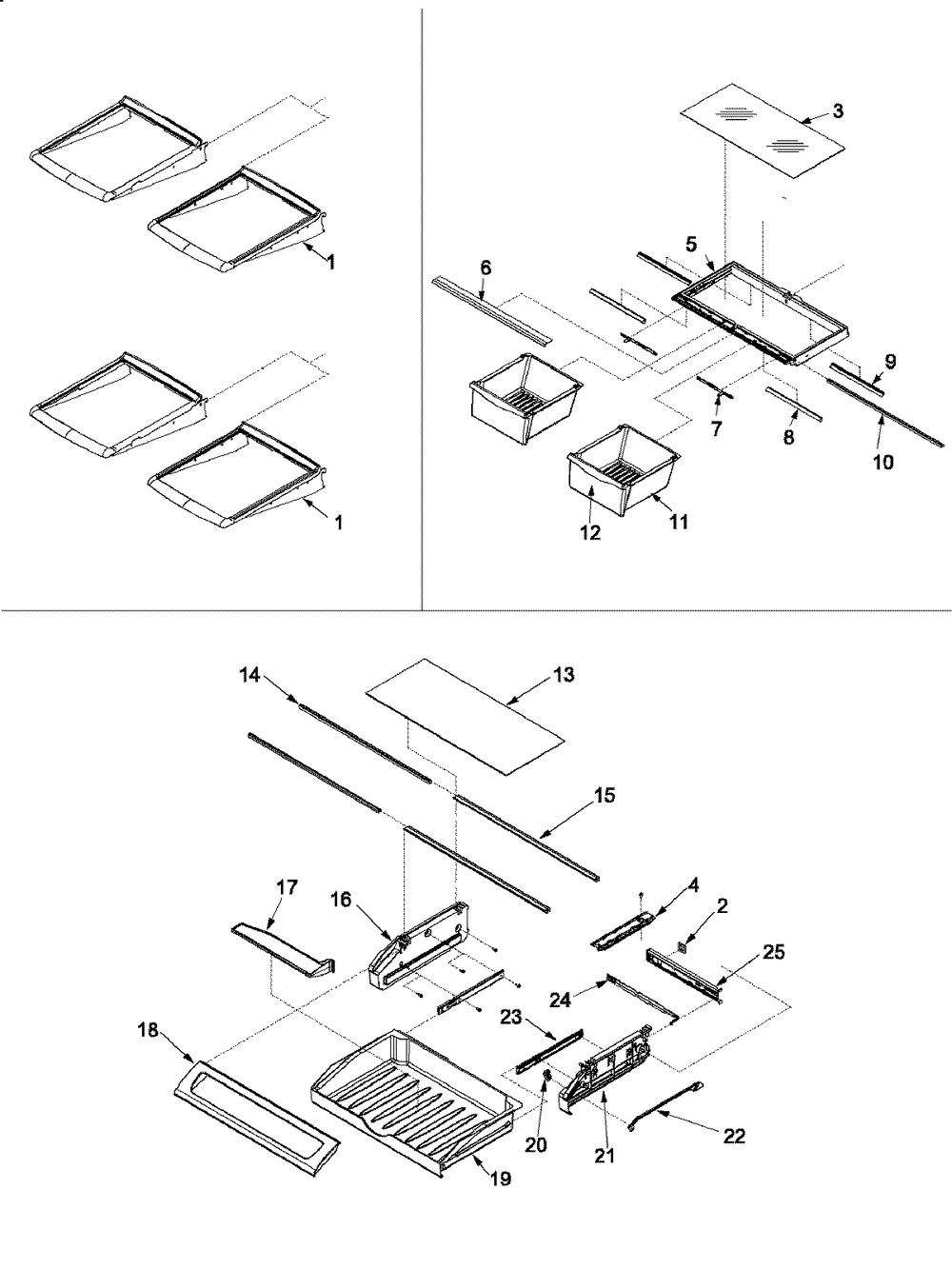 1
1
3
5
6
9
7
8
10
12
11
14
13
15
17
16
4
2
25
24
23
18
20
21
22
19