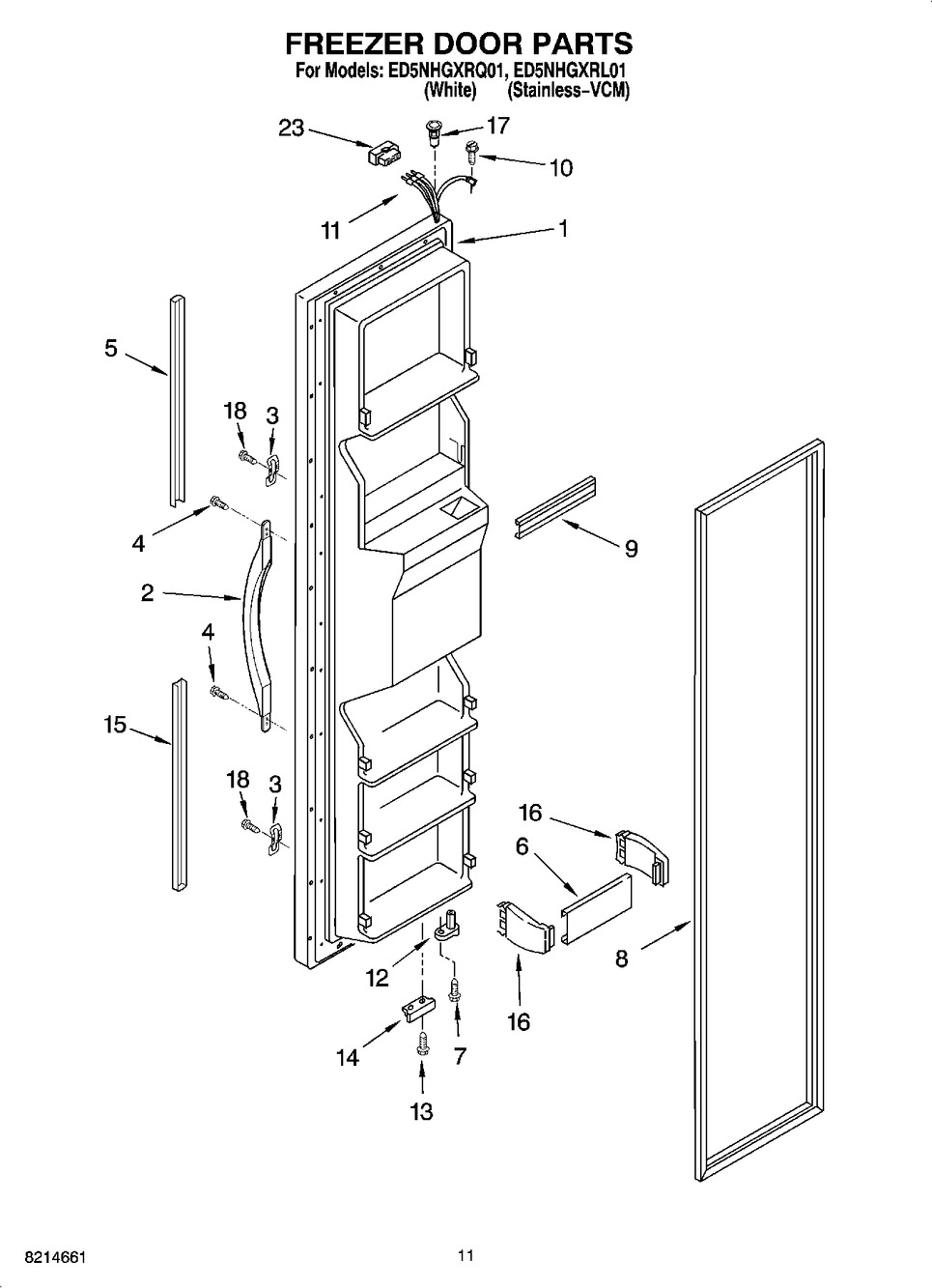 FREEZER DOOR PARTS
For Models: ED5NHGXRQ01, ED5NHGXRL01
(White) (Stainless-VCM)

23
17
10
11
1
5
18
3
4
9
2
4
15
18
3
16
6
8
12
16
14
7
13

8214661
11