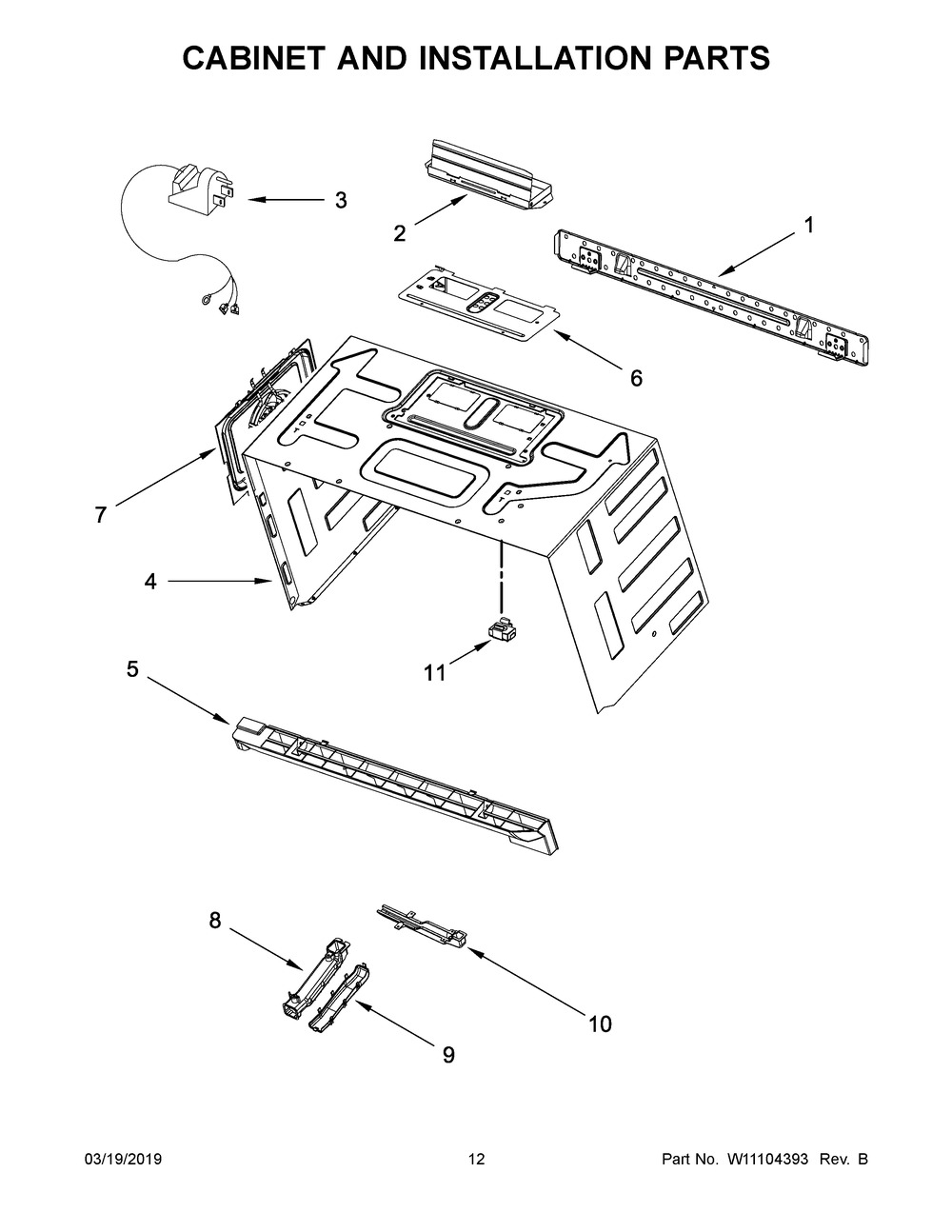 CABINET AND INSTALLATION PARTS

3

2

1

6

7

4

11

5

8

10

9

03/19/2019

12

Part No. W11104393 Rev. B