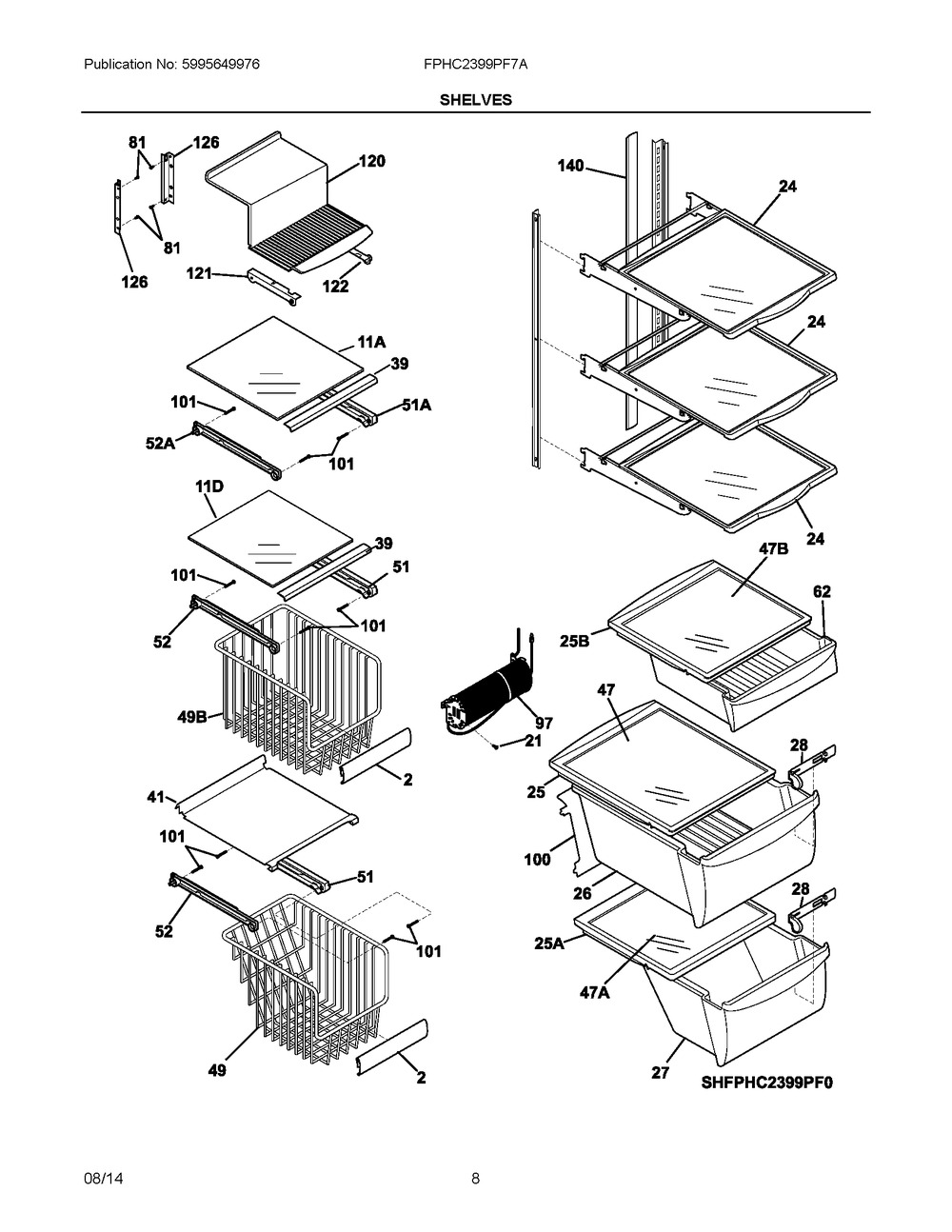 Publication No: 5995649976

FPHC2399PF7A

SHELVES

81
126
120
81
126
121
122
11A
39
101
51A
52A
101
11D
39
101
51
52
101
49B
2
41
101
51
52
101
49
2

140
24
24
24
47B
62
25B
97
21
47
28
25
100
26
28
25A
47A
27
SHFPHC2399PF0

08/14

8