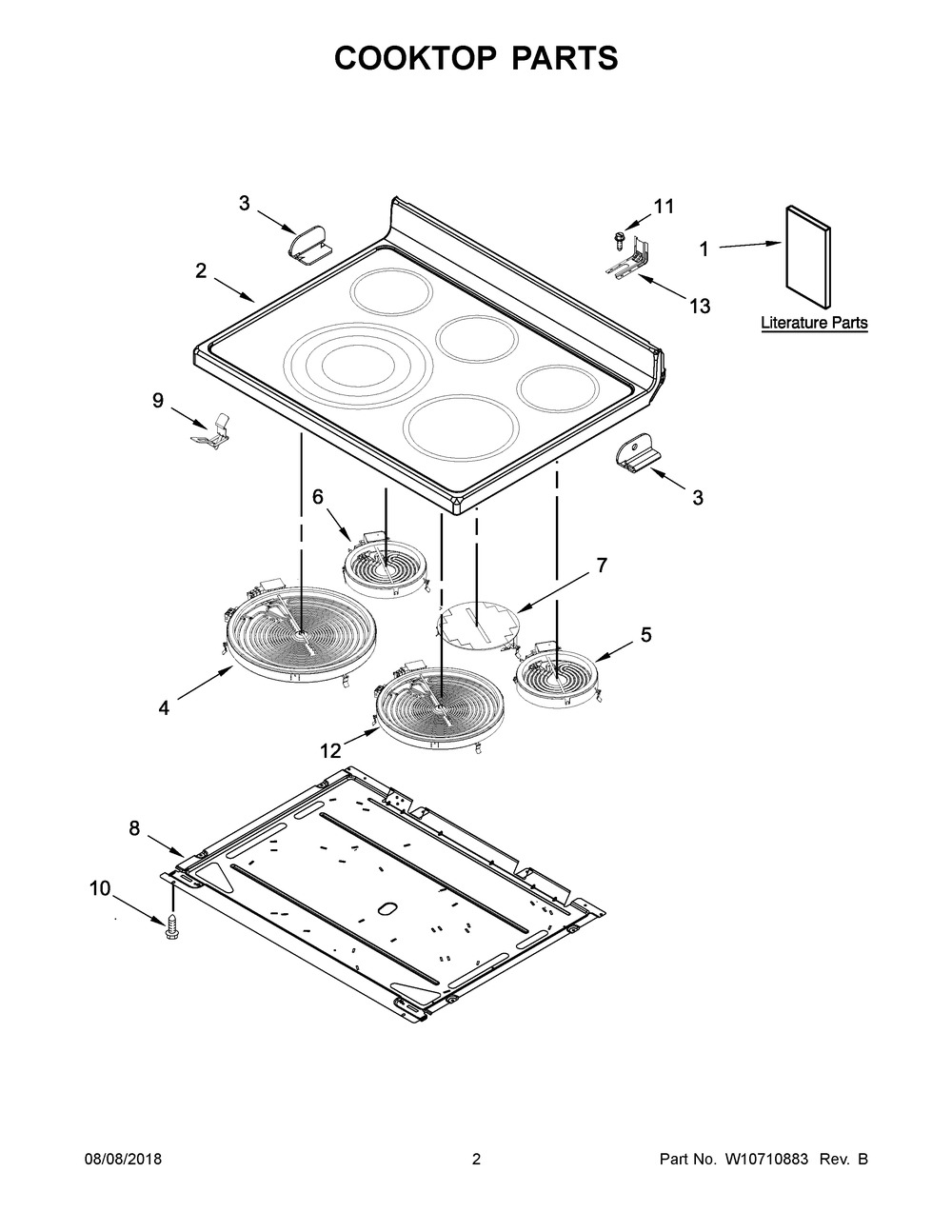 COOKTOP PARTS

3
11
1
2
13
Literature Parts
9
3
6
7
5
4
12
8
10

08/08/2018
2
Part No. W10710883 Rev. B