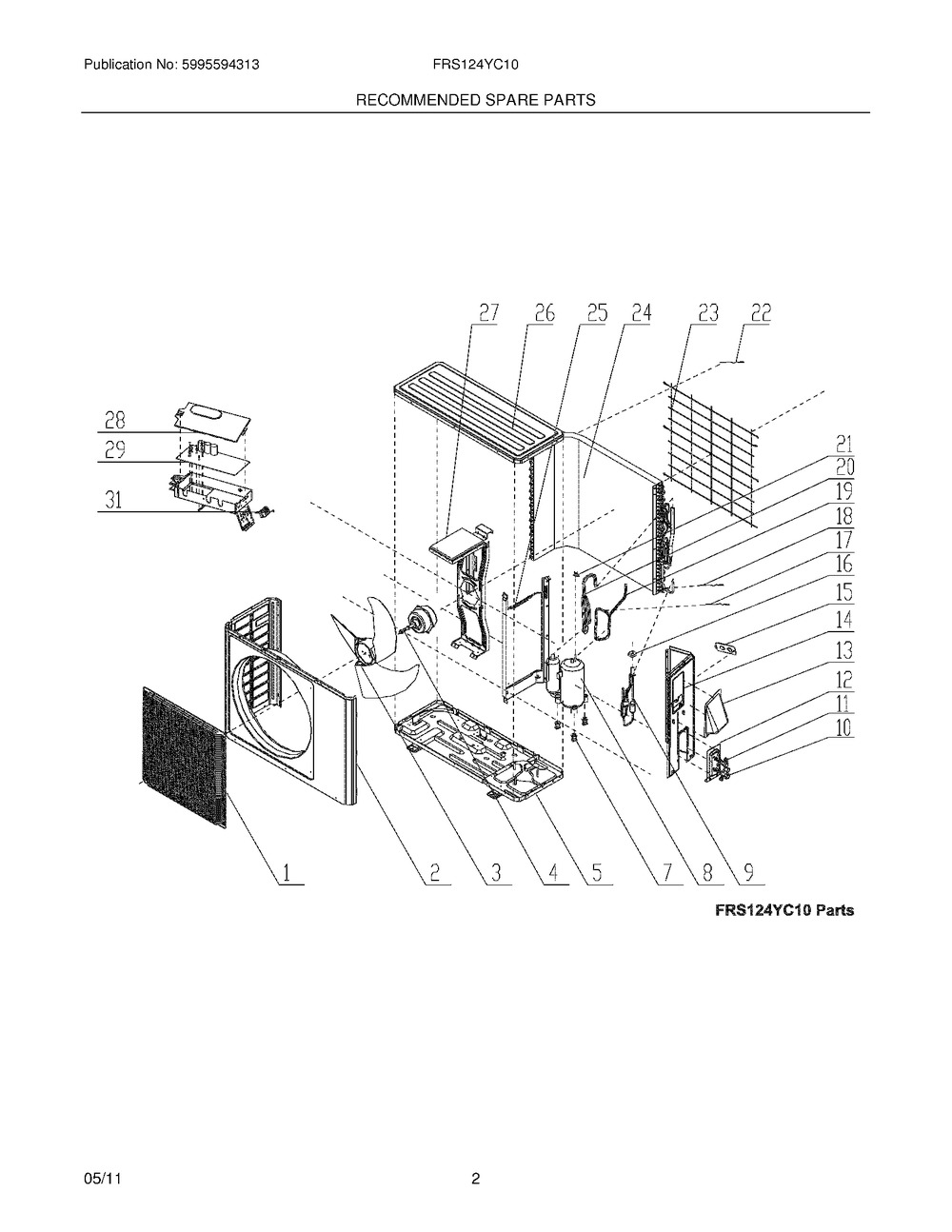 Publication No: 5995594313

FRS124YC10

RECOMMENDED SPARE PARTS

27 26 25 24 23 22

28

29

31

21
20
19
18
17
16
15
14
13
12
11
10

1 2 3 4 5 7 8 9

FRS124YC10 Parts

05/11

2