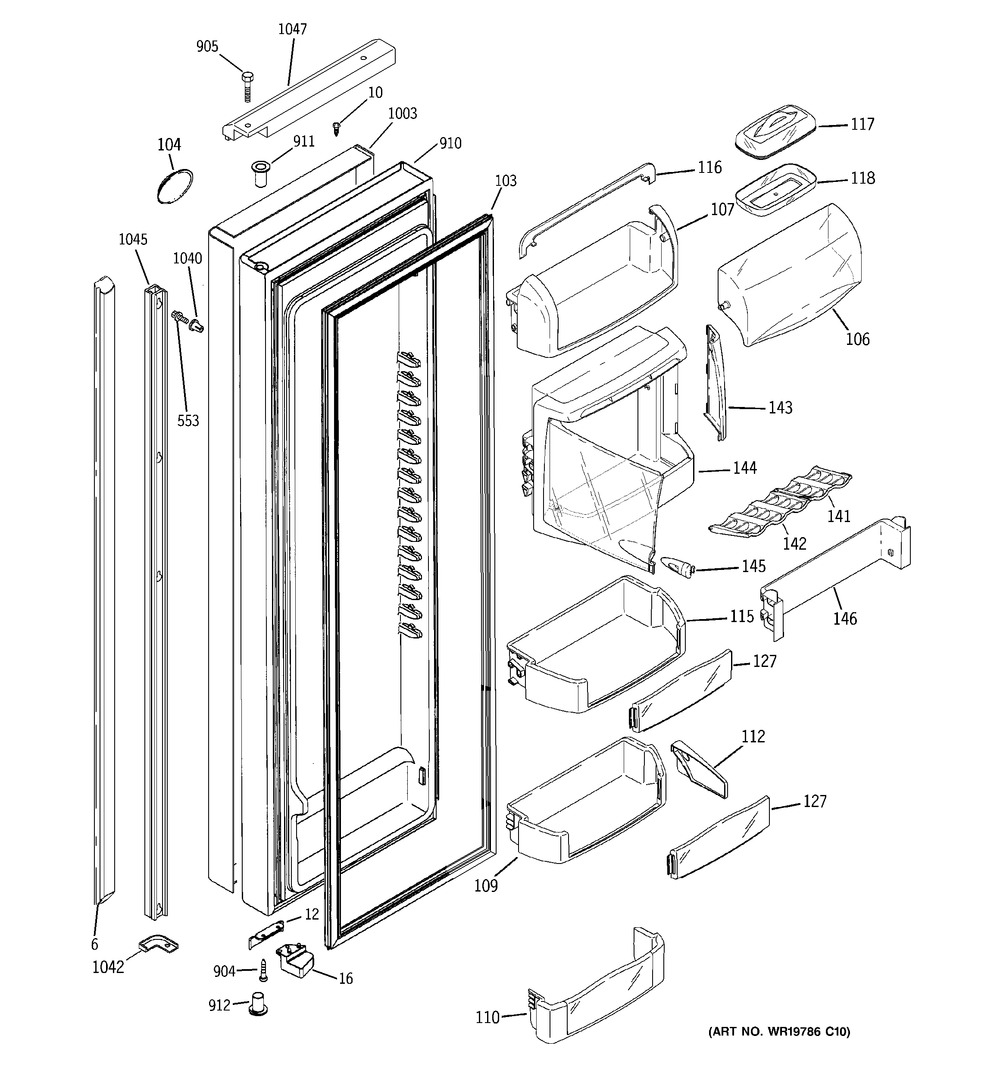 905
1047
10
1003
104
911
910
103
117
116
118
107
1045
1040
106
553
143
144
141
142
145
146
115
127
112
127
109
6
12
1042
904
16
912
110
(ART NO. WR19786 C10)