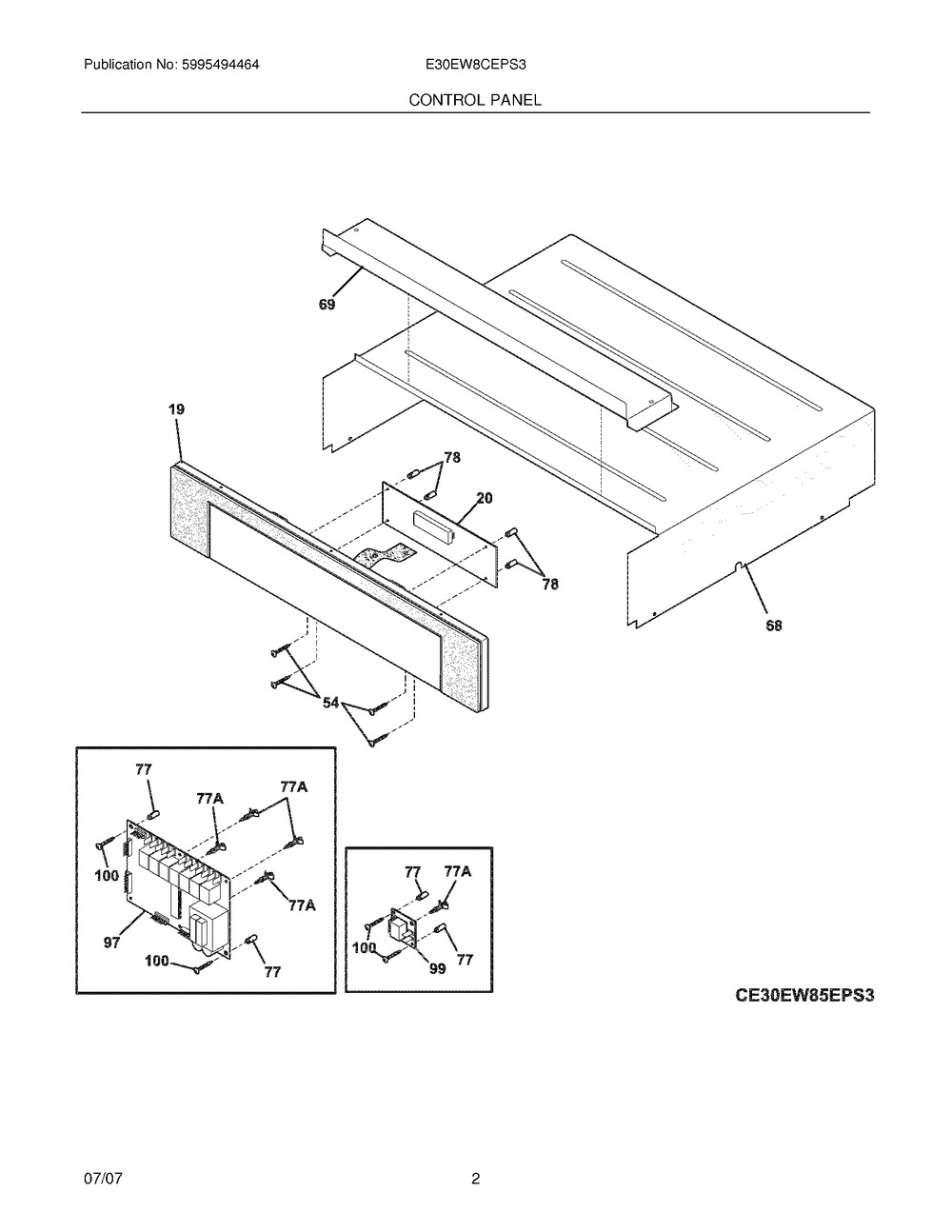 Publication No: 5995494464

E30EW8CEPS3

CONTROL PANEL

69

19

78

20

78

68

54

77

77A

77A

100

77A

97

100

77

77

77A

100

99

77

CE30EW85EPS3

07/07

2