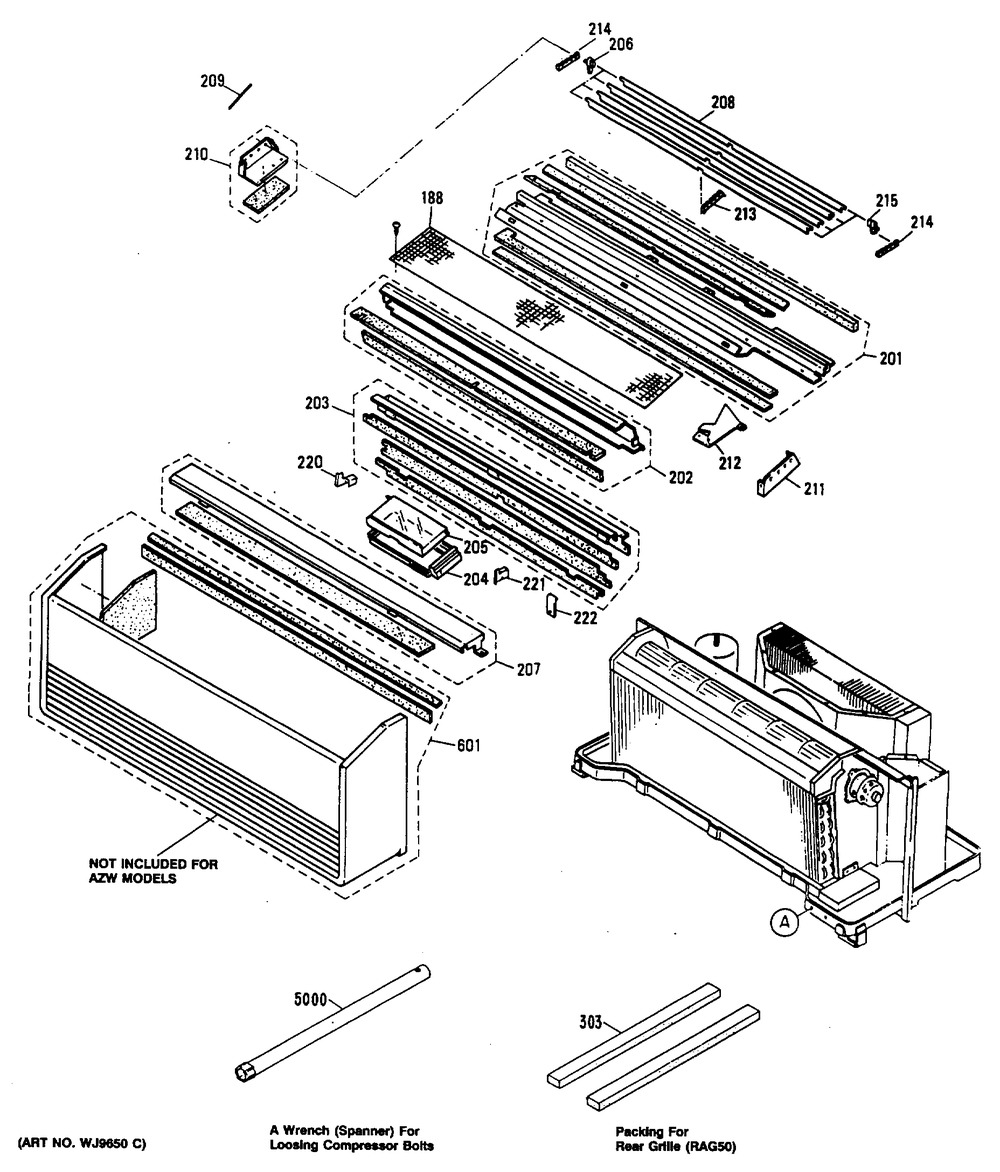 214
206
209
208
210
188
213
215
214
201
203
212
220
202
211
205
204
221
222
207
601
NOT INCLUDED FOR AZW MODELS
A
5000
303
(ART NO. WJ9650 C)
A Wrench (Spanner) For Loosing Compressor Bolts
Packing For Rear Grille (RAG50)