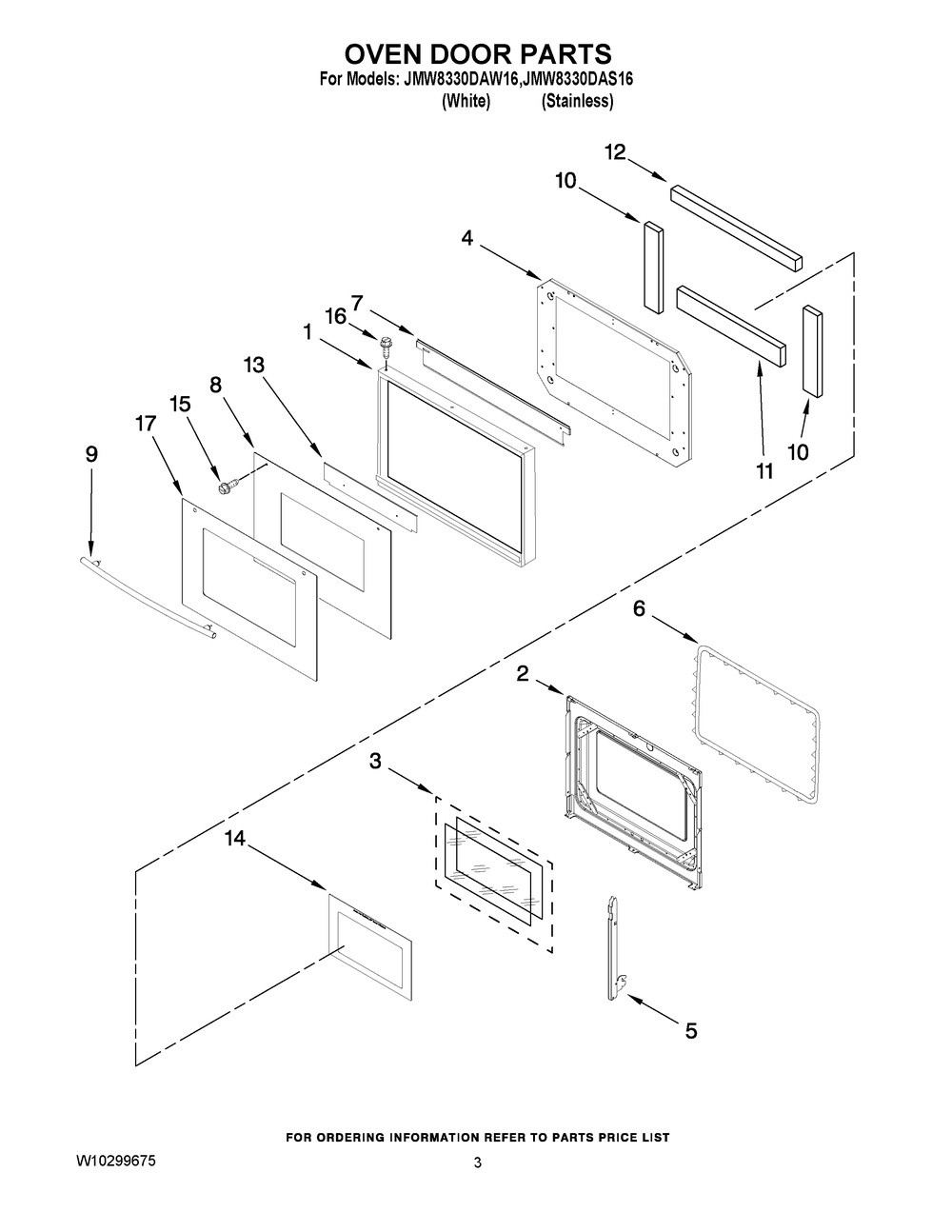 OVEN DOOR PARTS
For Models: JMW8330DAW16,JMW8330DAS16
(White) (Stainless)

12
10
4
7
16
1
13
8
15
17
9
11
10
6
2
3
14
5

FOR ORDERING INFORMATION REFER TO PARTS PRICE LIST

W10299675

3