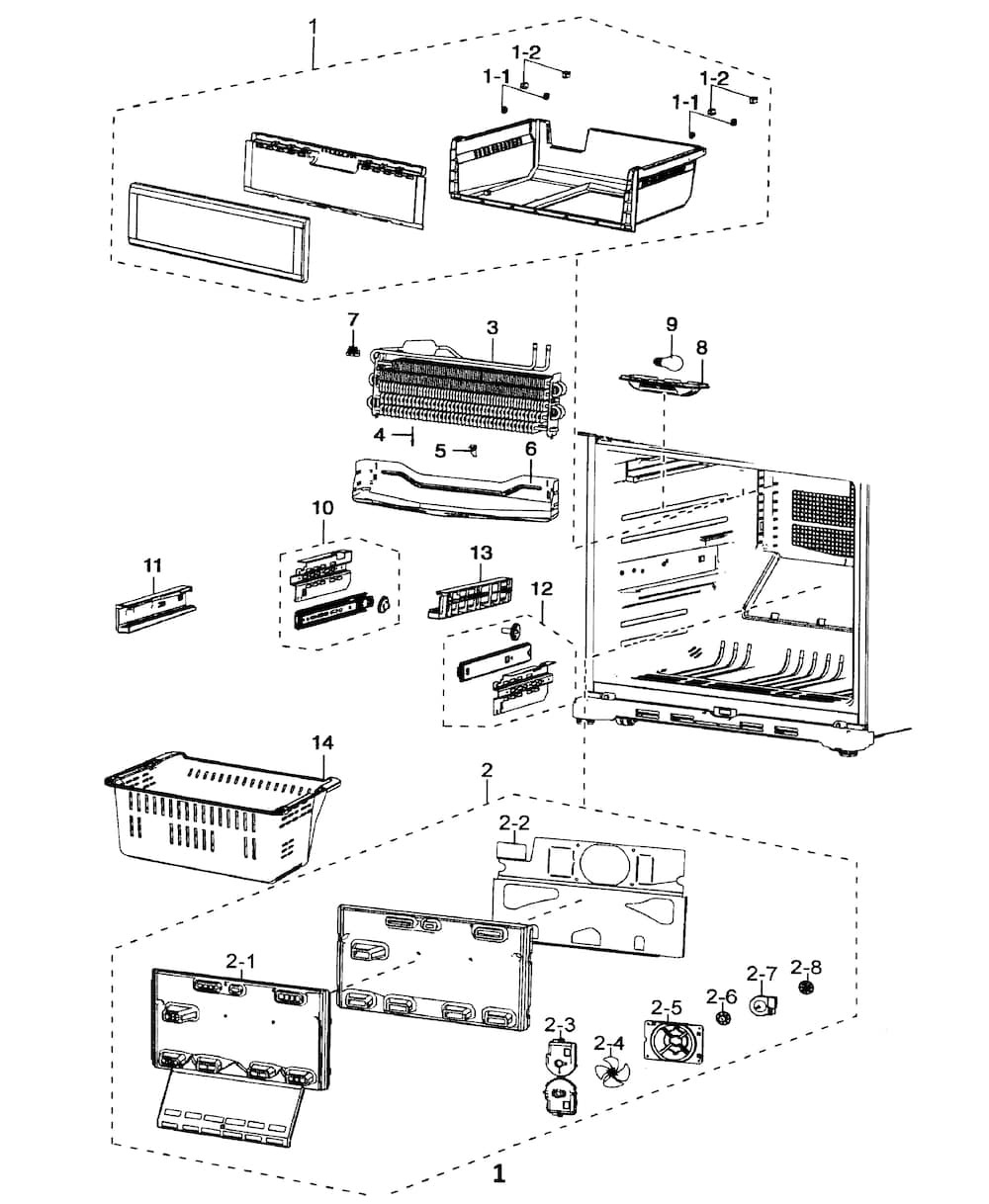 1
1-2
1-1
1-2
1-1
7
3
9
8
4
5
6
10
11
13
12
14
2
2-2
2-1
2-3
2-4
2-5
2-6
2-7
2-8
1