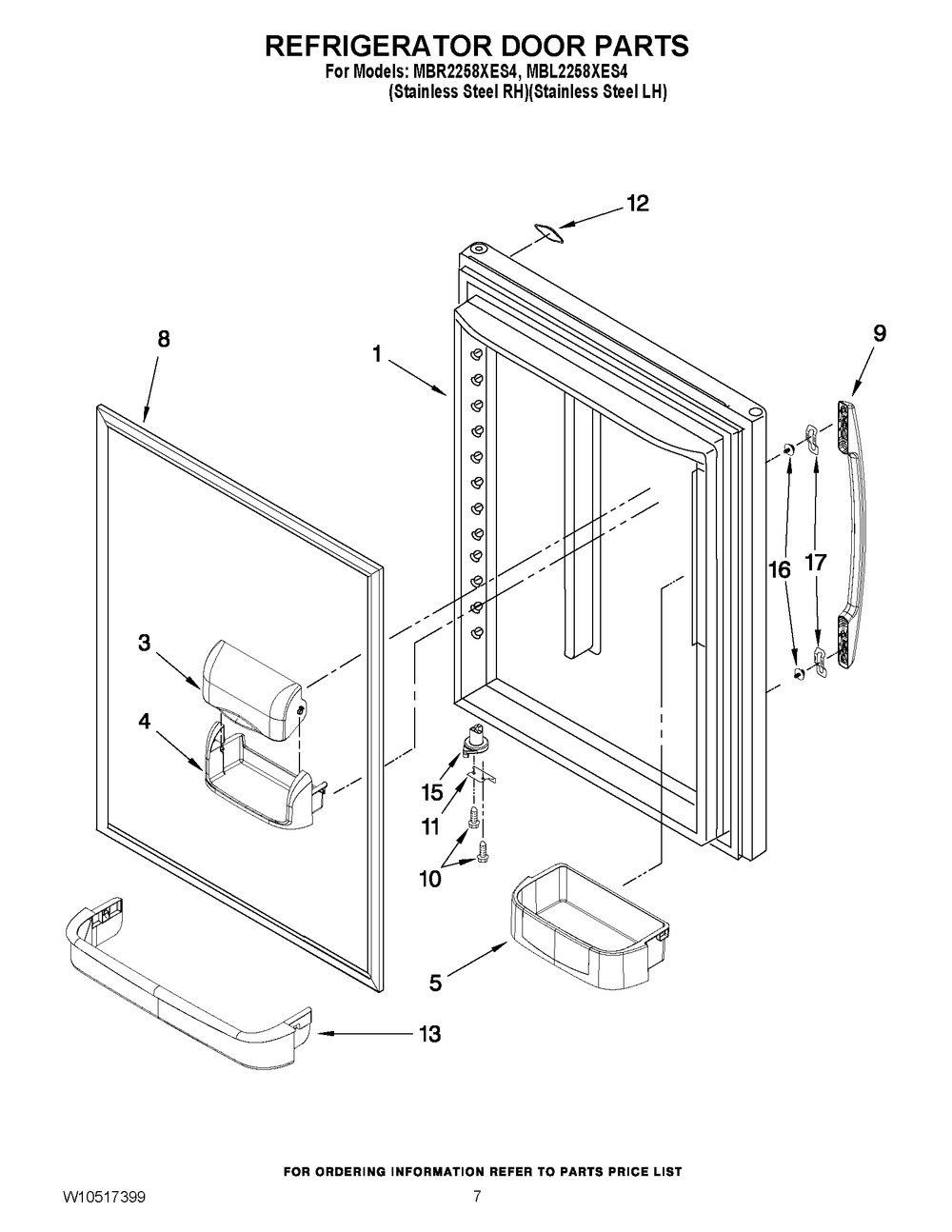 REFRIGERATOR DOOR PARTS
For Models: MBR2258XES4, MBL2258XES4
(Stainless Steel RH)(Stainless Steel LH)

12
8
1
9
16
17
3
4
15
11
10
5
13

FOR ORDERING INFORMATION REFER TO PARTS PRICE LIST
W10517399
7