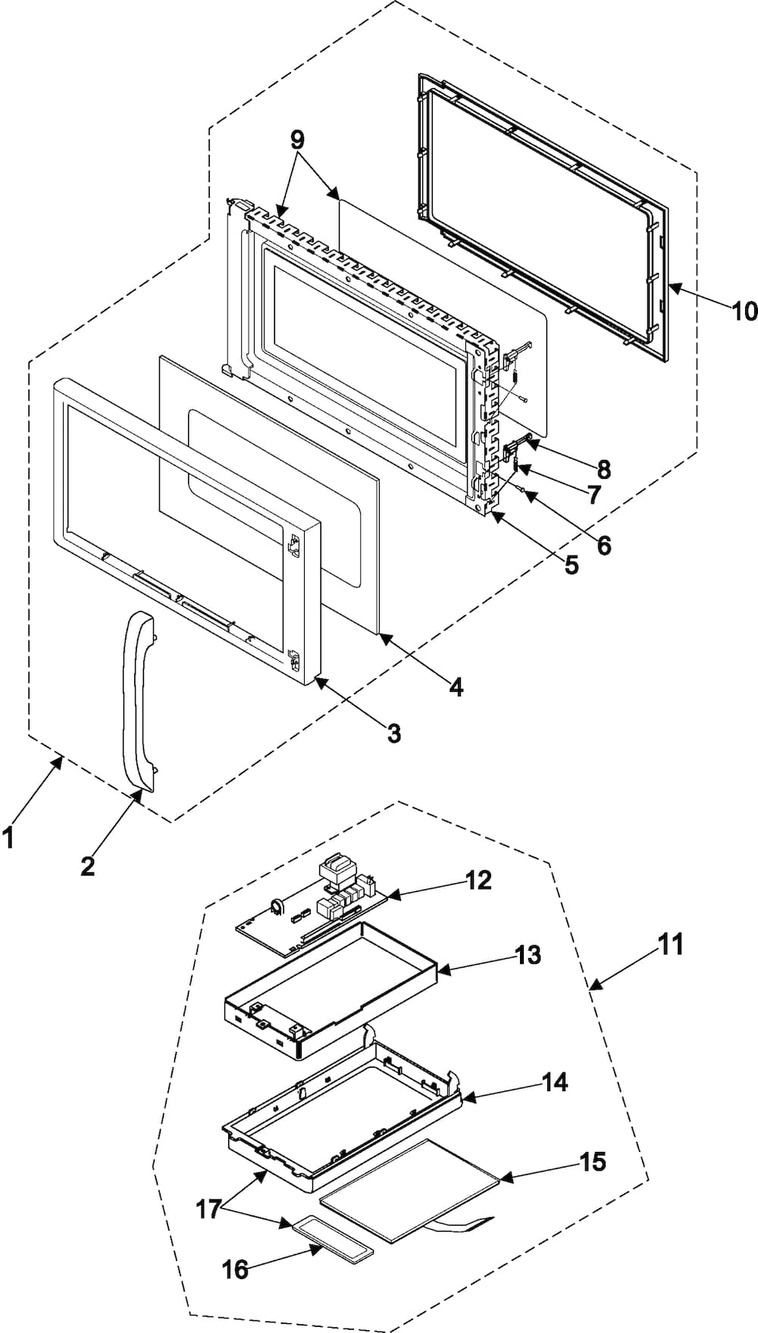 9
10
8
7
6
5
4
3
1
2
12
11
13
14
15
17
16