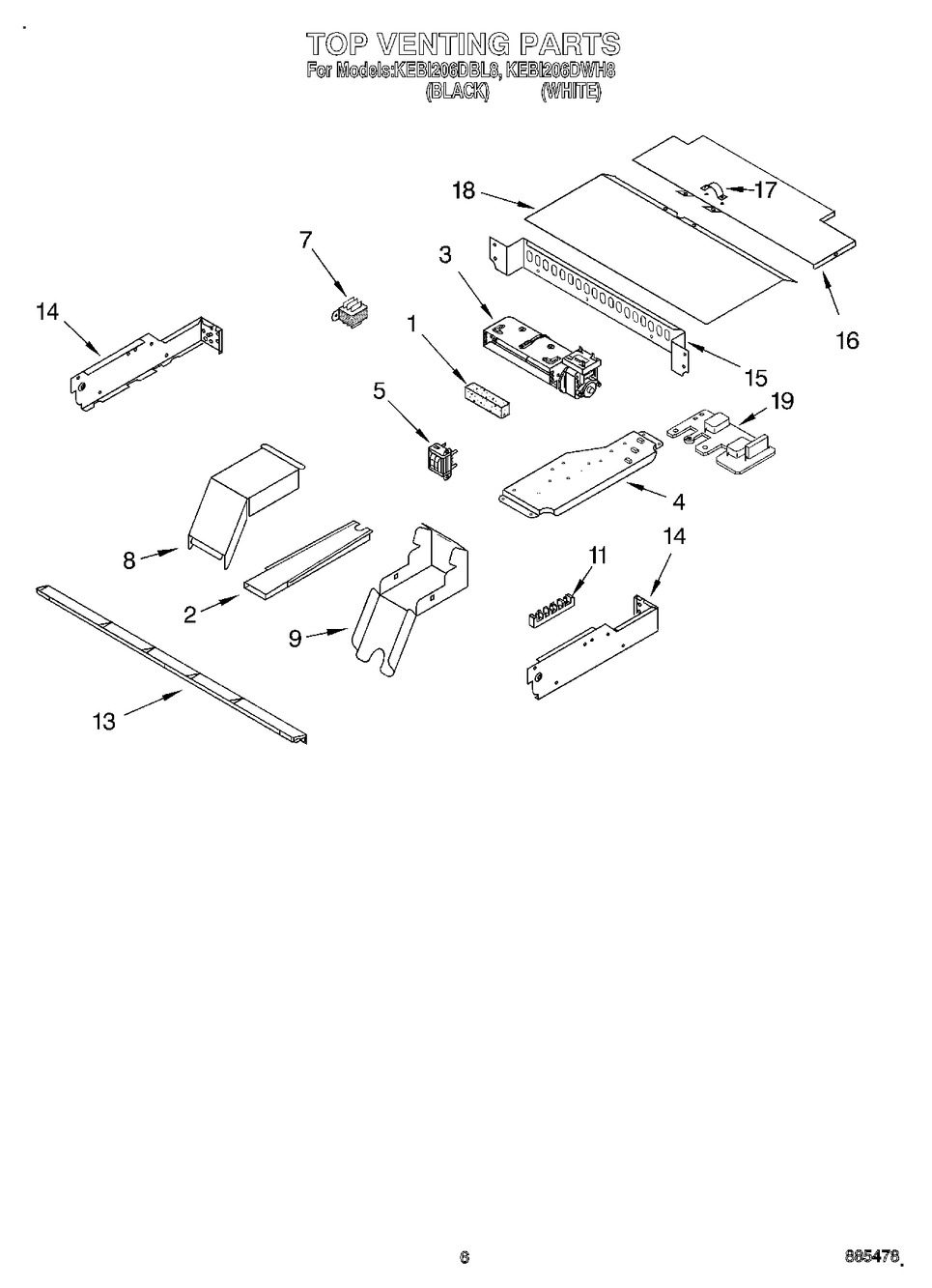 TOP VENTING PARTS
For Models:KEBI206DBL8, KEBI206DWH8
(BLACK) (WHITE)

18
17
7
3
14
1
16
15
5
19
4
8
11
14
2
9
13

6
885478