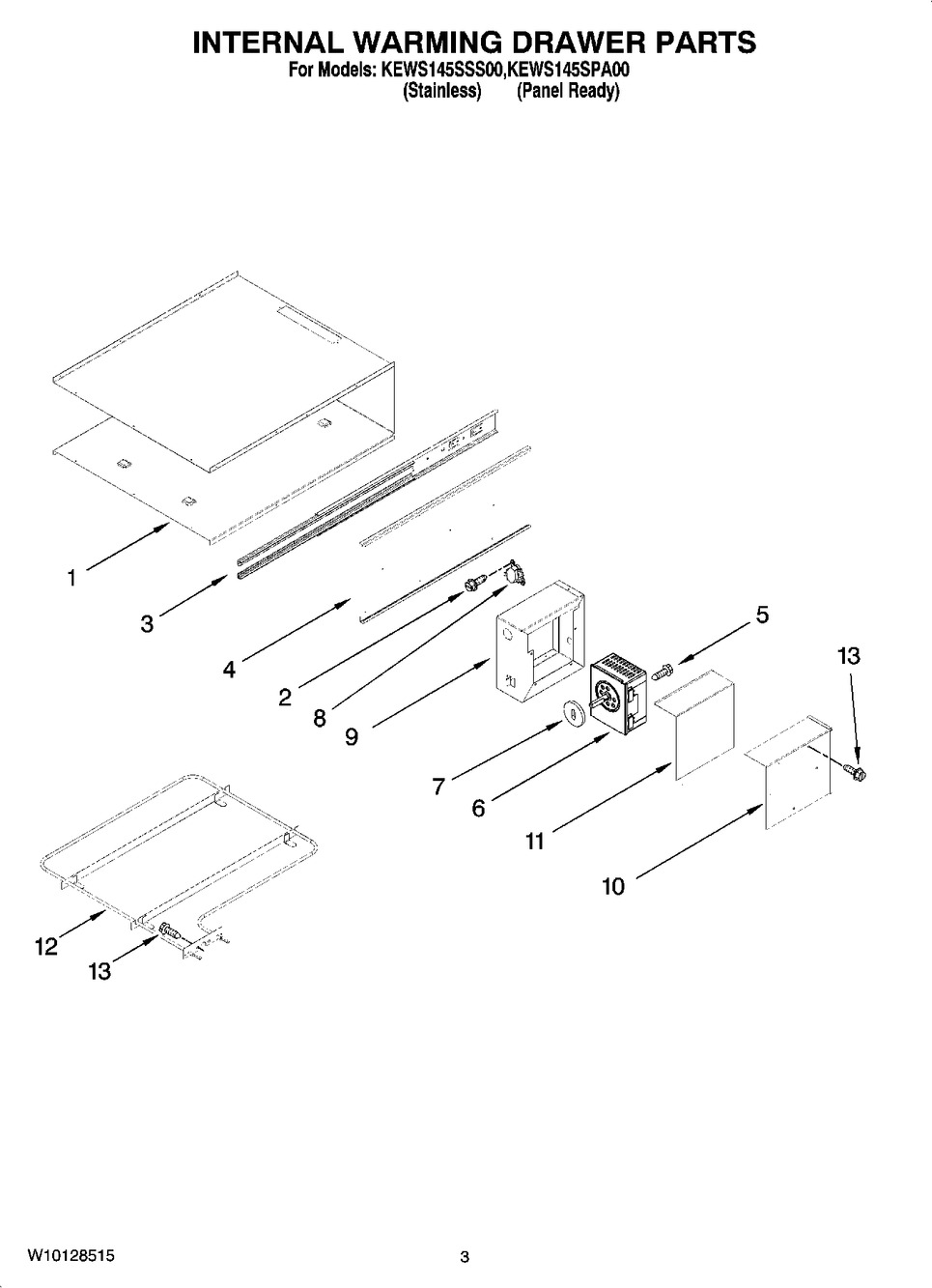 INTERNAL WARMING DRAWER PARTS
For Models: KEWS145SSS00,KEWS145SPA00
(Stainless) (Panel Ready)

1
3
4
2
8
9
5
13
7
6
11
10
12
13

W10128515

3