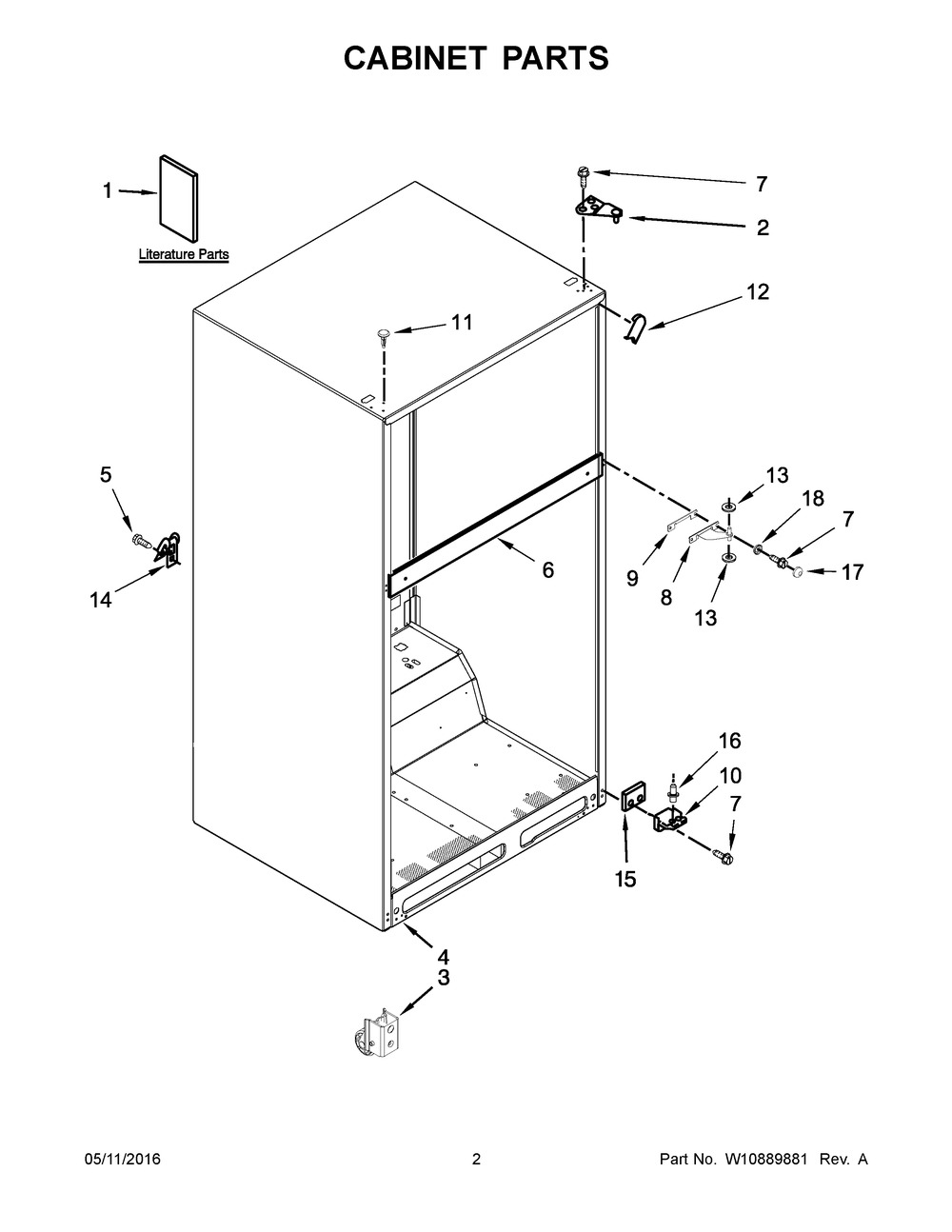 CABINET PARTS

1
Literature Parts

7
2
12
11
5
14
6
13
18
7
9
8
17
13
16
10
7
15
4
3

05/11/2016
2
Part No. W10889881 Rev. A