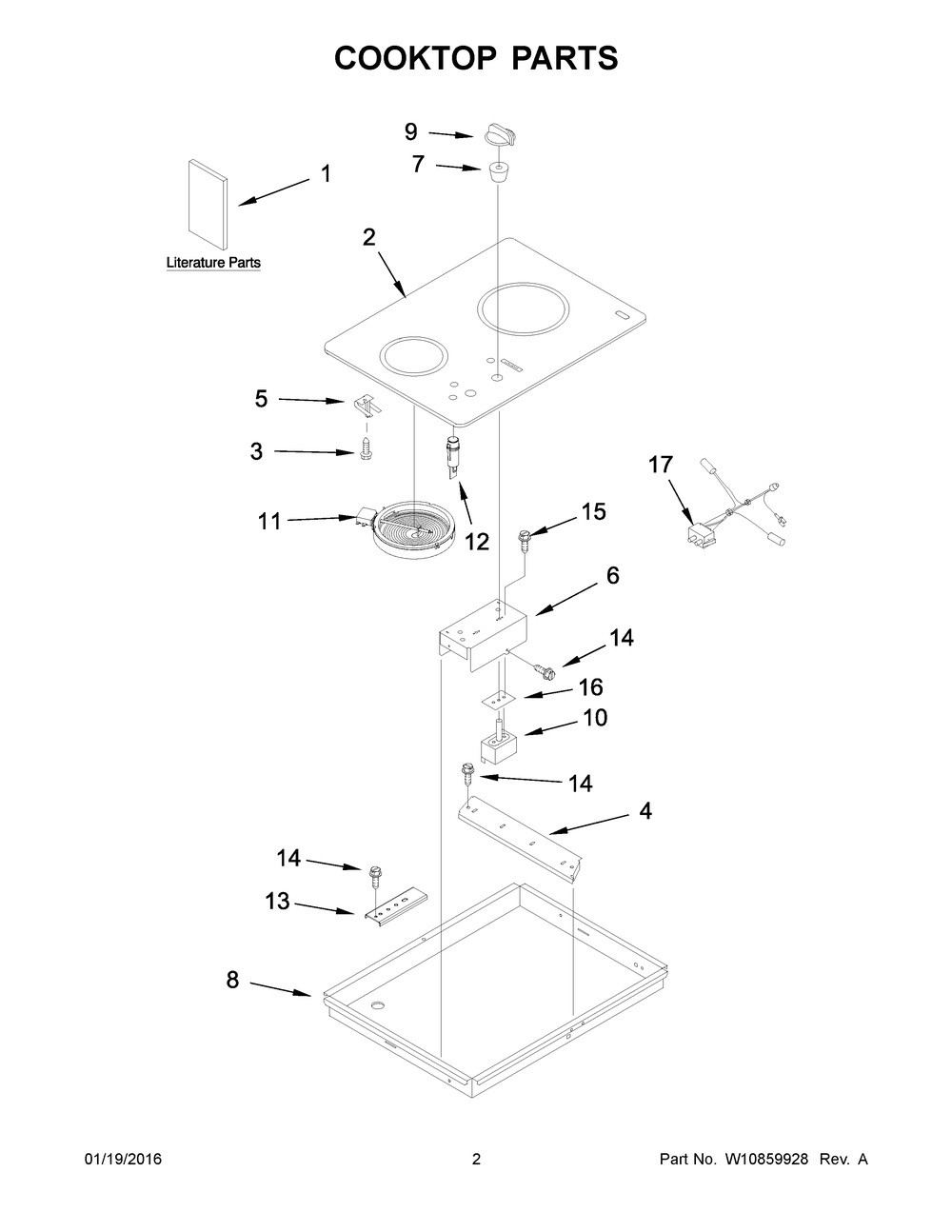 COOKTOP PARTS

9
7
1
Literature Parts
2
5
3
17
11
12
15
6
14
16
10
14
4
14
13
8

01/19/2016
2
Part No. W10859928 Rev. A