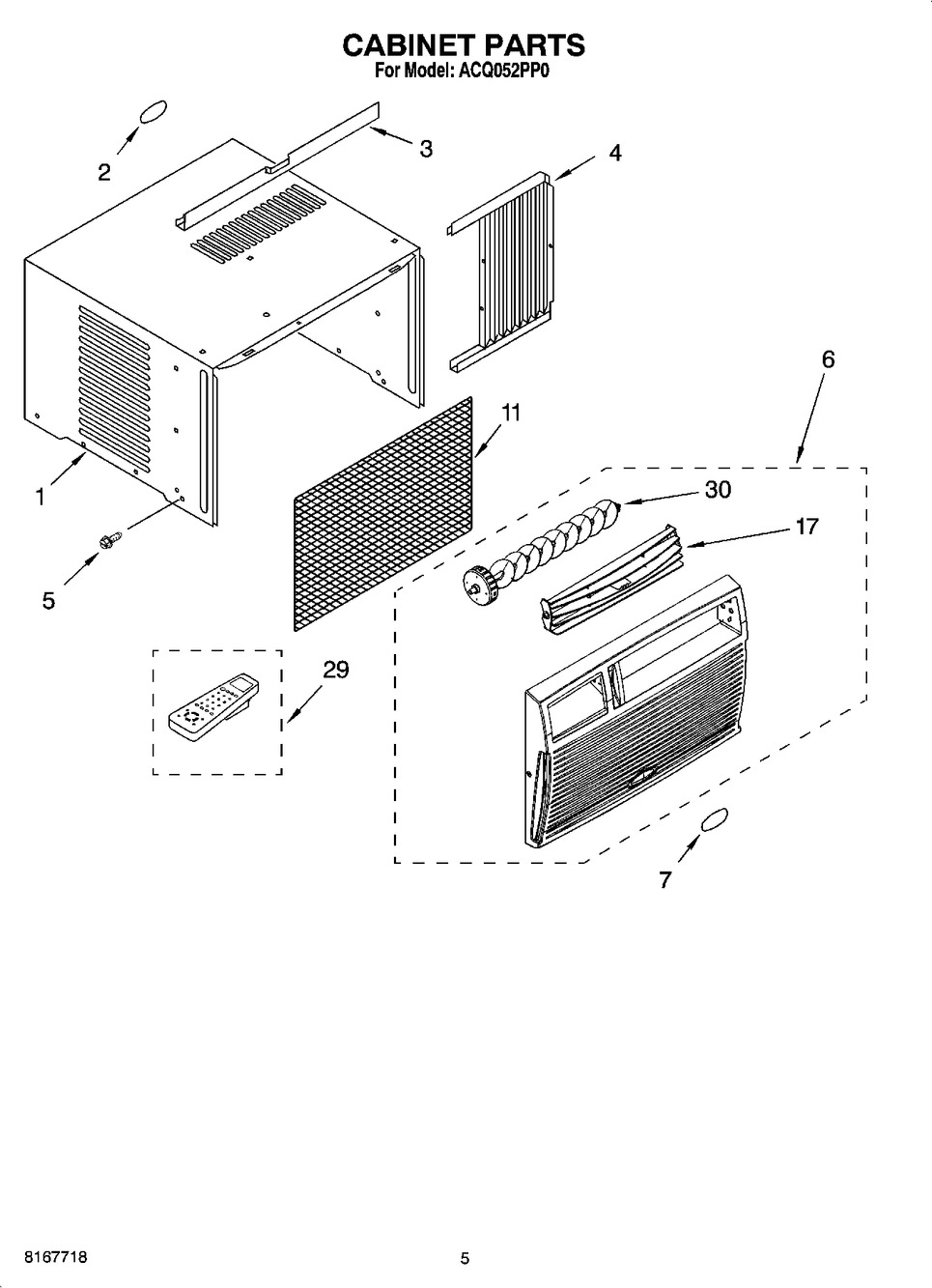 CABINET PARTS
For Model: ACQ052PP0

2
3
4
6
11
1
30
17
5
29
7

8167718
5