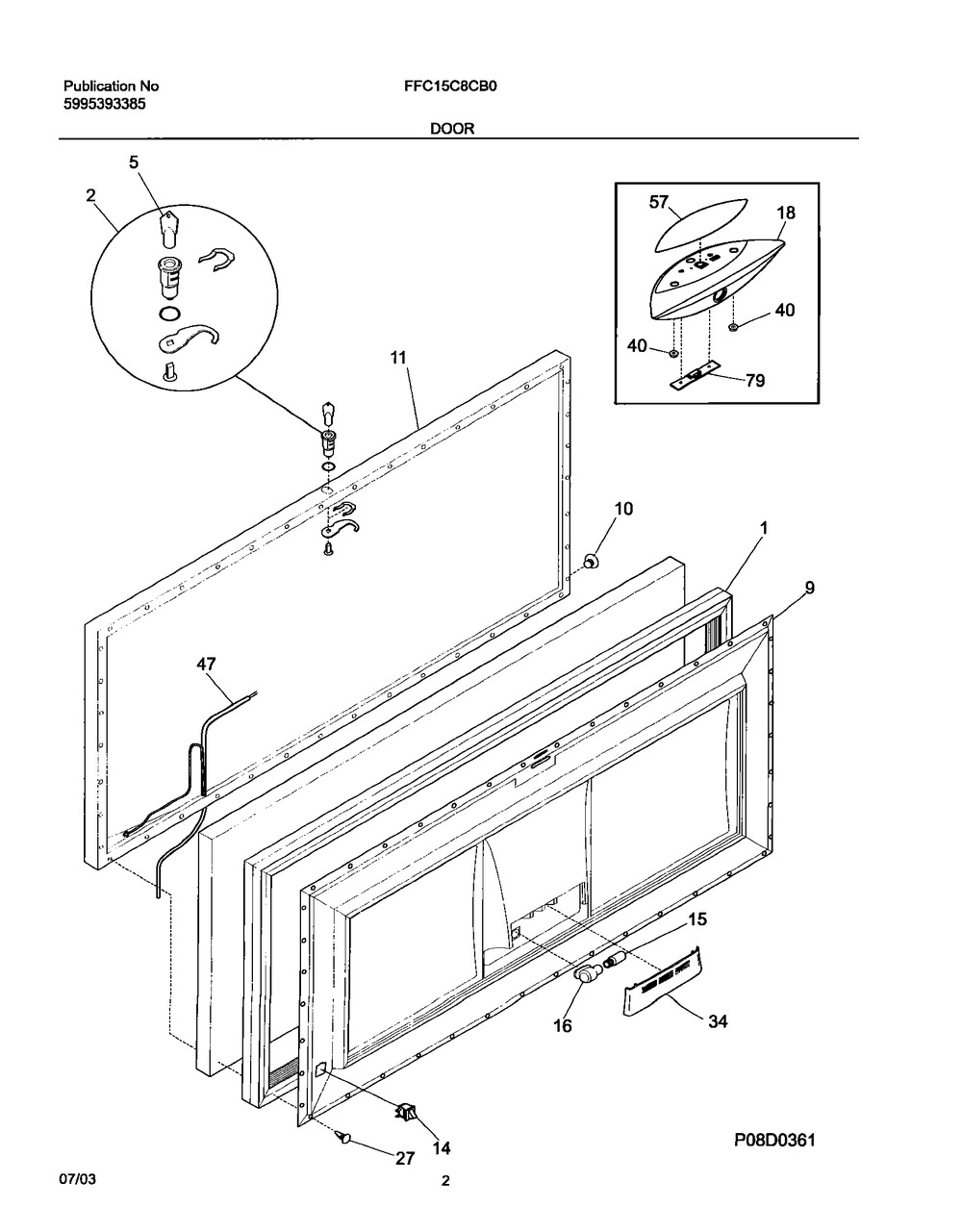 Publication No
5995393385

FFC15C8CB0

DOOR

5
2
57
18
40
40
79
11
10
1
9
47
15
16
34
14
27

P08D0361

07/03

2