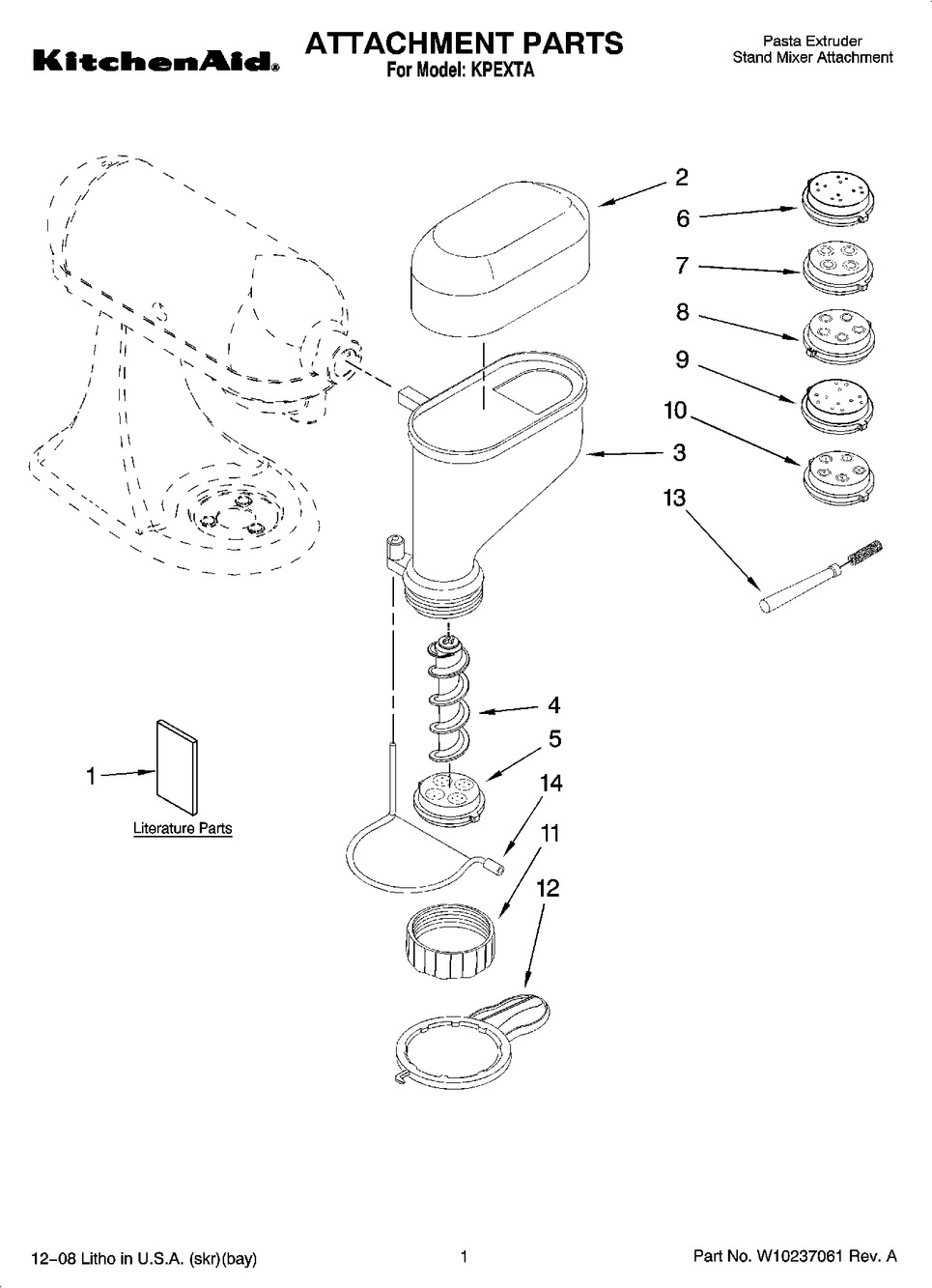 KitchenAid.

ATTACHMENT PARTS
For Model: KPEXTA

Pasta Extruder
Stand Mixer Attachment

2
6
7
8
9
10
3
13
4
5
14
11
12
1

Literature Parts

12–08 Litho in U.S.A. (skr)(bay)

1

Part No. W10237061 Rev. A