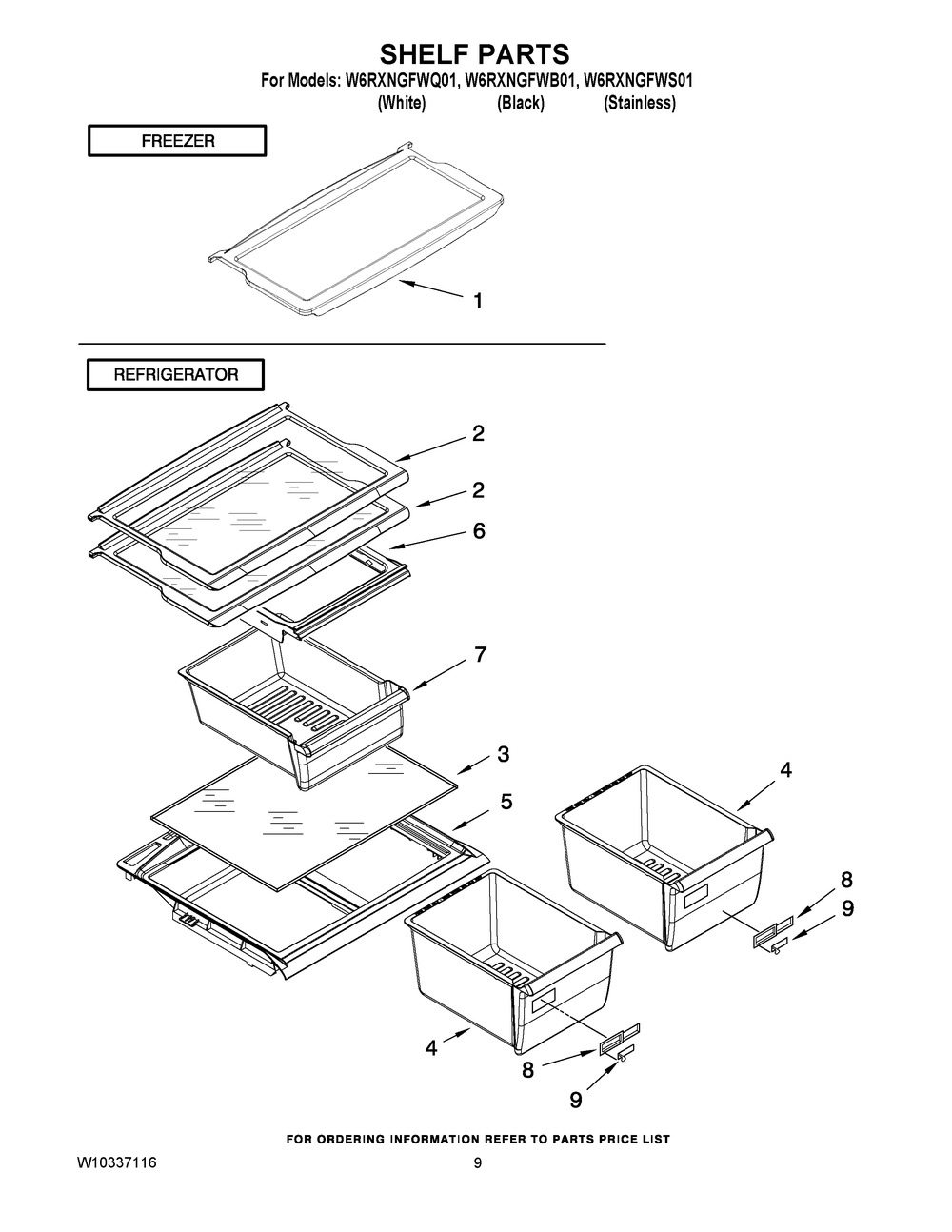 SHELF PARTS

For Models: W6RXNGFWQ01, W6RXNGFWB01, W6RXNGFWS01
(White) (Black) (Stainless)

FREEZER

1

REFRIGERATOR

2
2
6
7
3
5
4
8
9
4
8
9

FOR ORDERING INFORMATION REFER TO PARTS PRICE LIST

W10337116

9