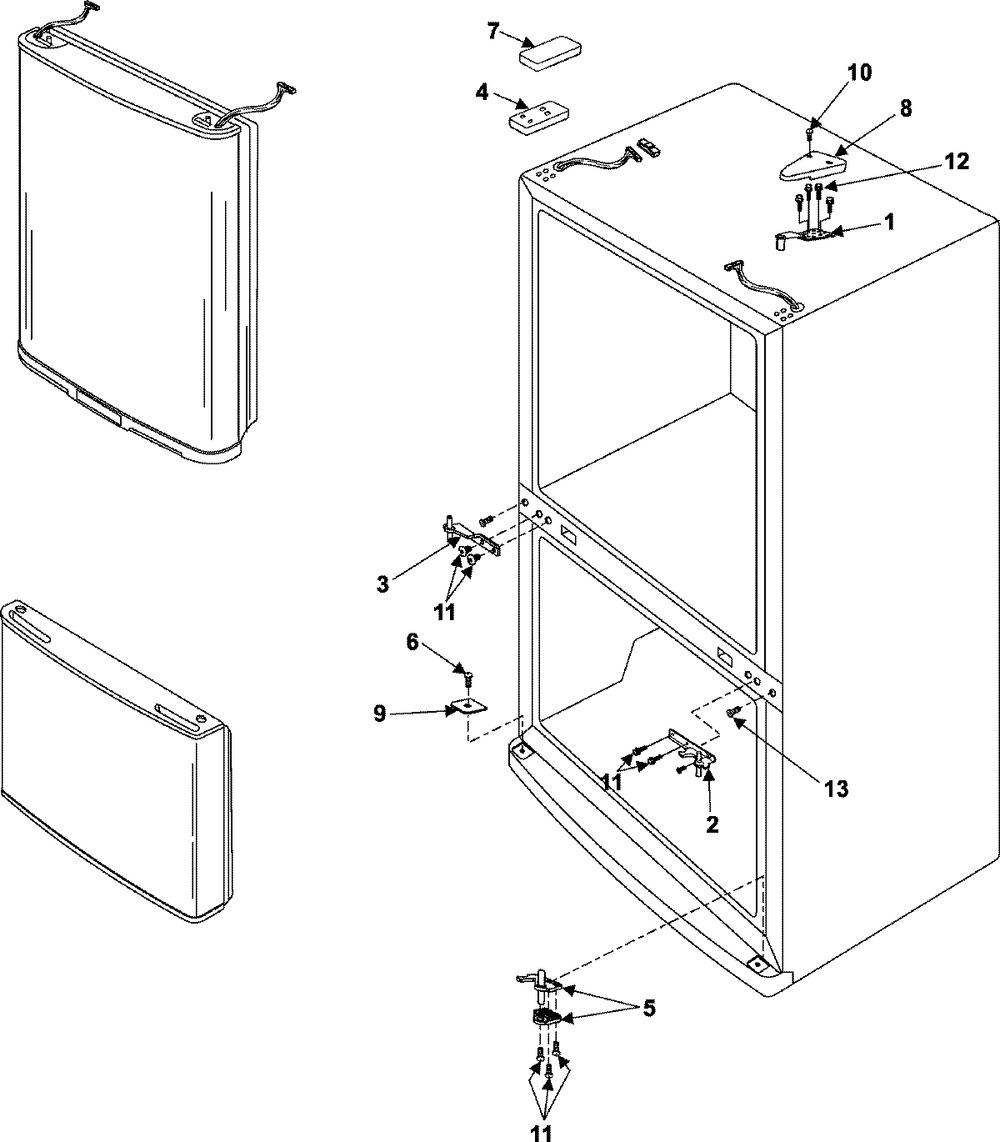 7
4
10
8
12
1
3
11
6
9
11
13
2
5
11