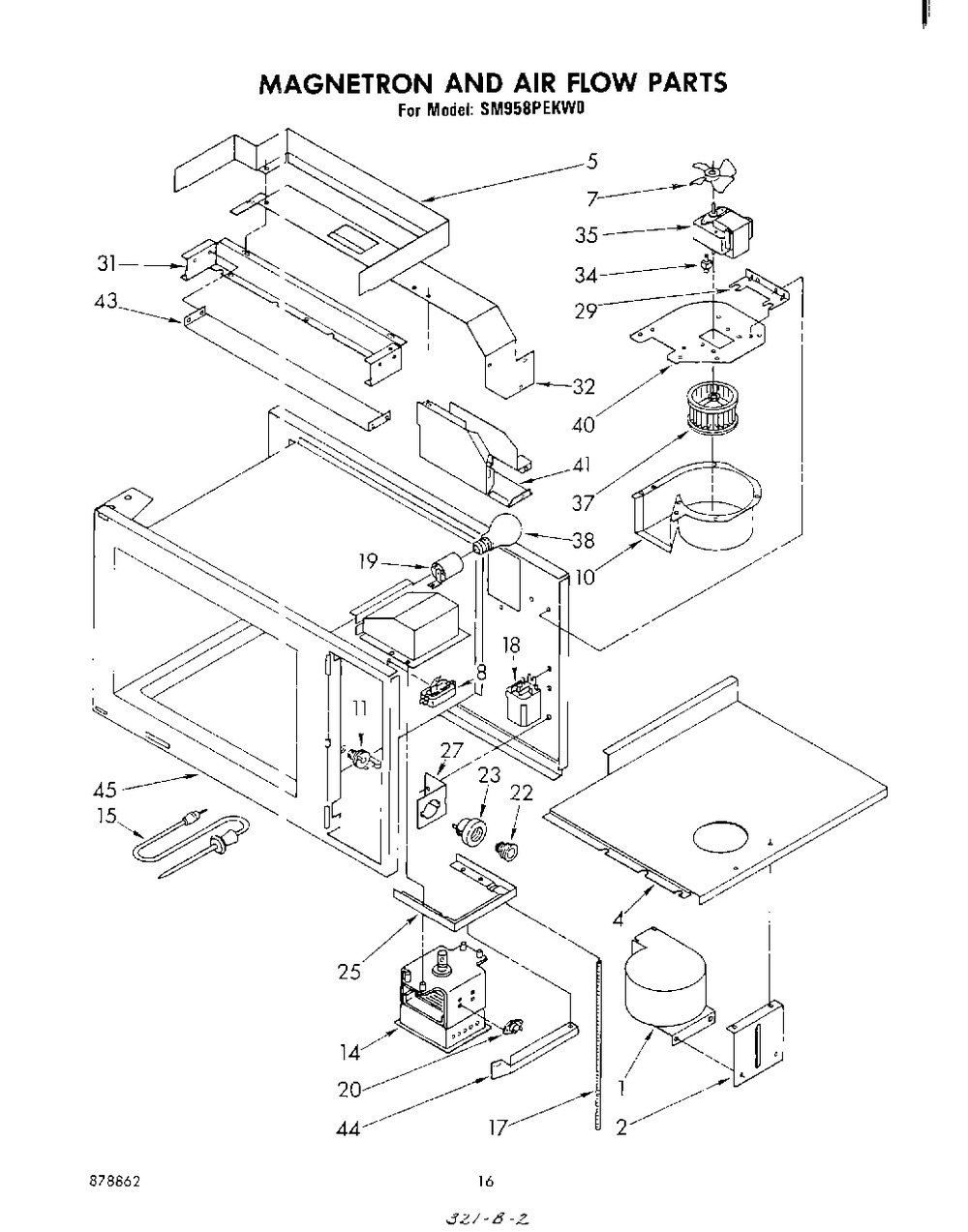 MAGNETRON AND AIR FLOW PARTS
For Model: SM958PEKW0

5
7
35
34
29
31
43
32
40
41
37
38
10
19
18
8
11
27
23
22
45
15
4
25
14
20
44
17
1
2

878862
16
321-B-2