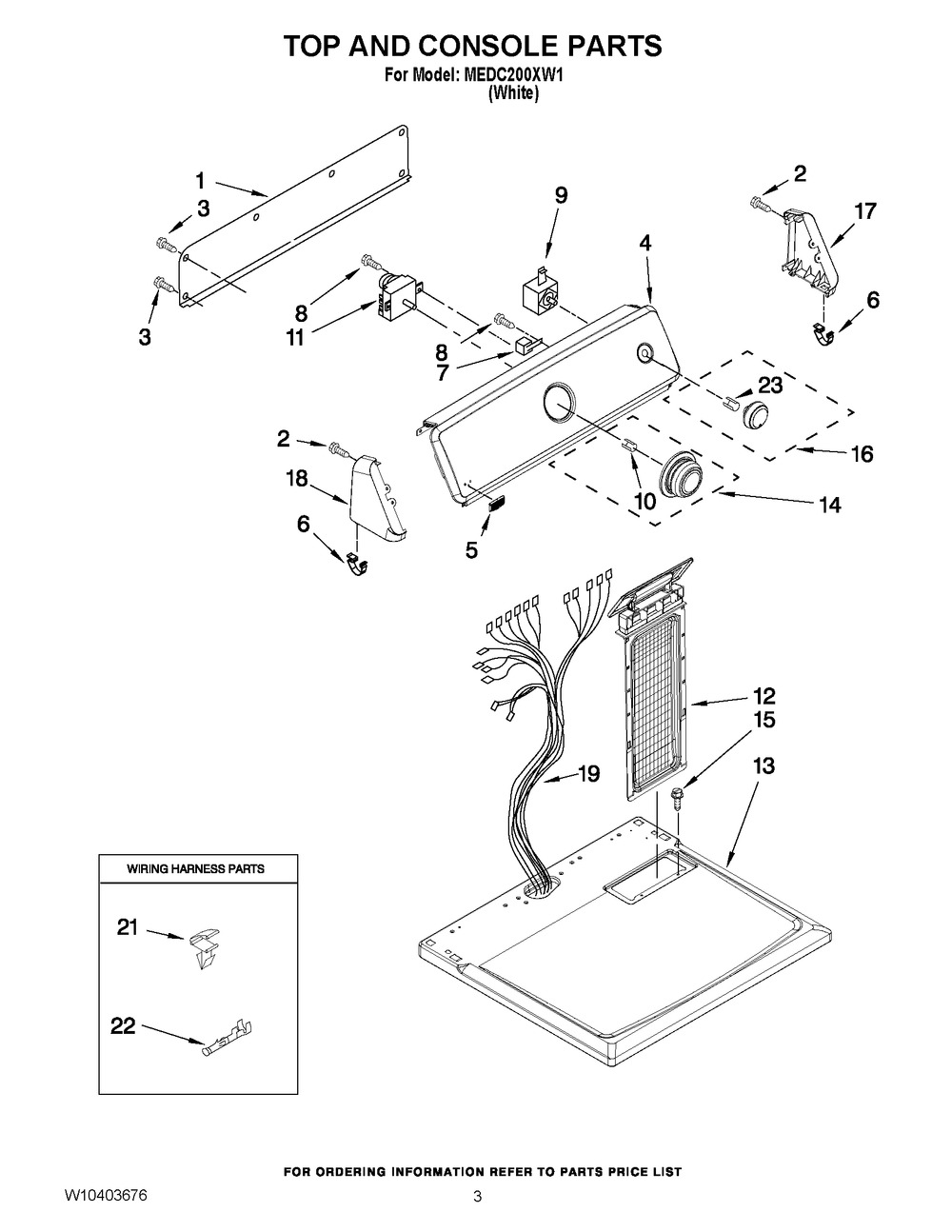 TOP AND CONSOLE PARTS
For Model: MEDC200XW1
(White)

1
3
3
2
17
6
9
4
8
11
8
7
23
16
2
18
6
5
10
14
12
15
13
19

WIRING HARNESS PARTS
21
22

FOR ORDERING INFORMATION REFER TO PARTS PRICE LIST
W10403676
3