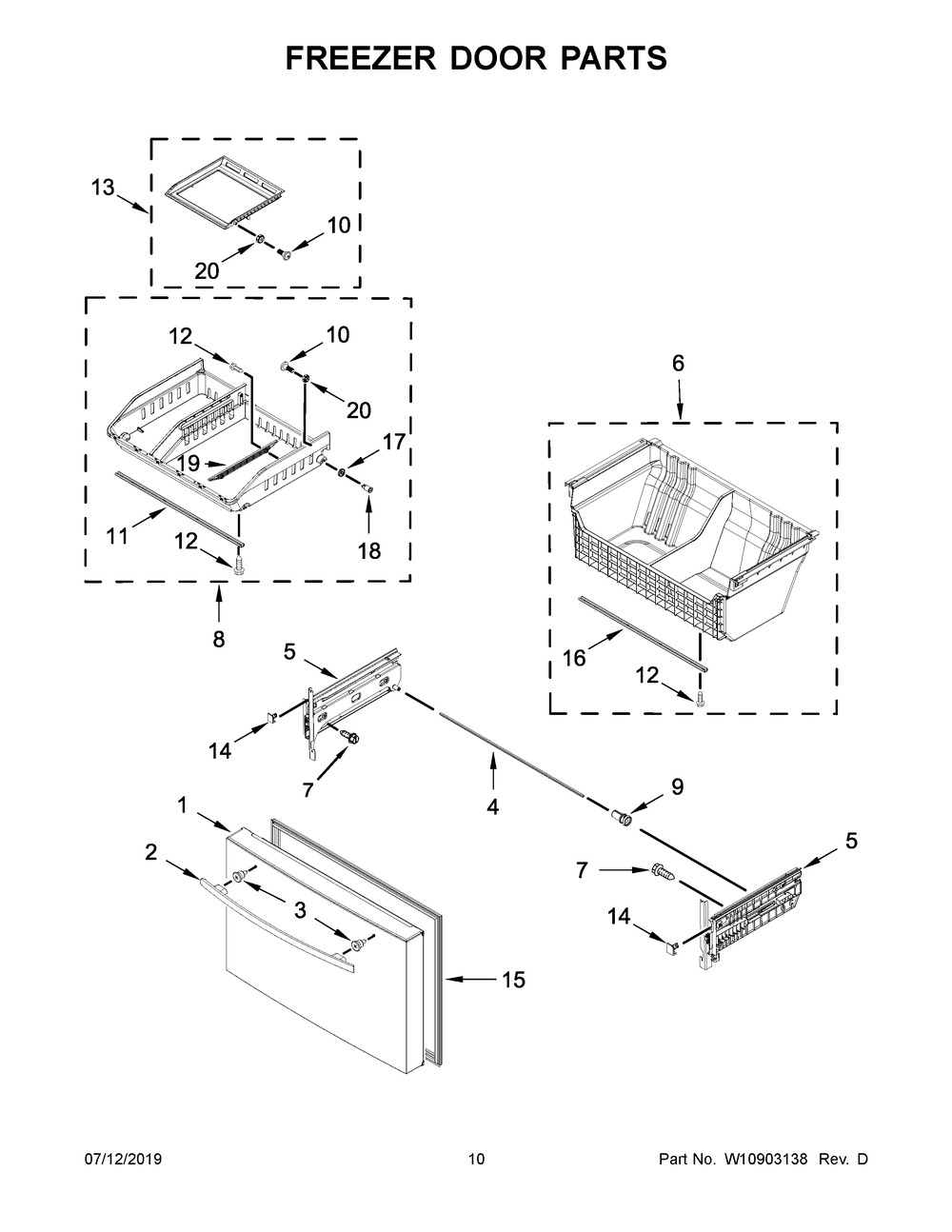 FREEZER DOOR PARTS

13
10
20
12
10
20
17
19
11
12
18
8
6
16
12
5
14
7
4
9
1
2
3
15
7
5
14

07/12/2019
10
Part No. W10903138 Rev. D