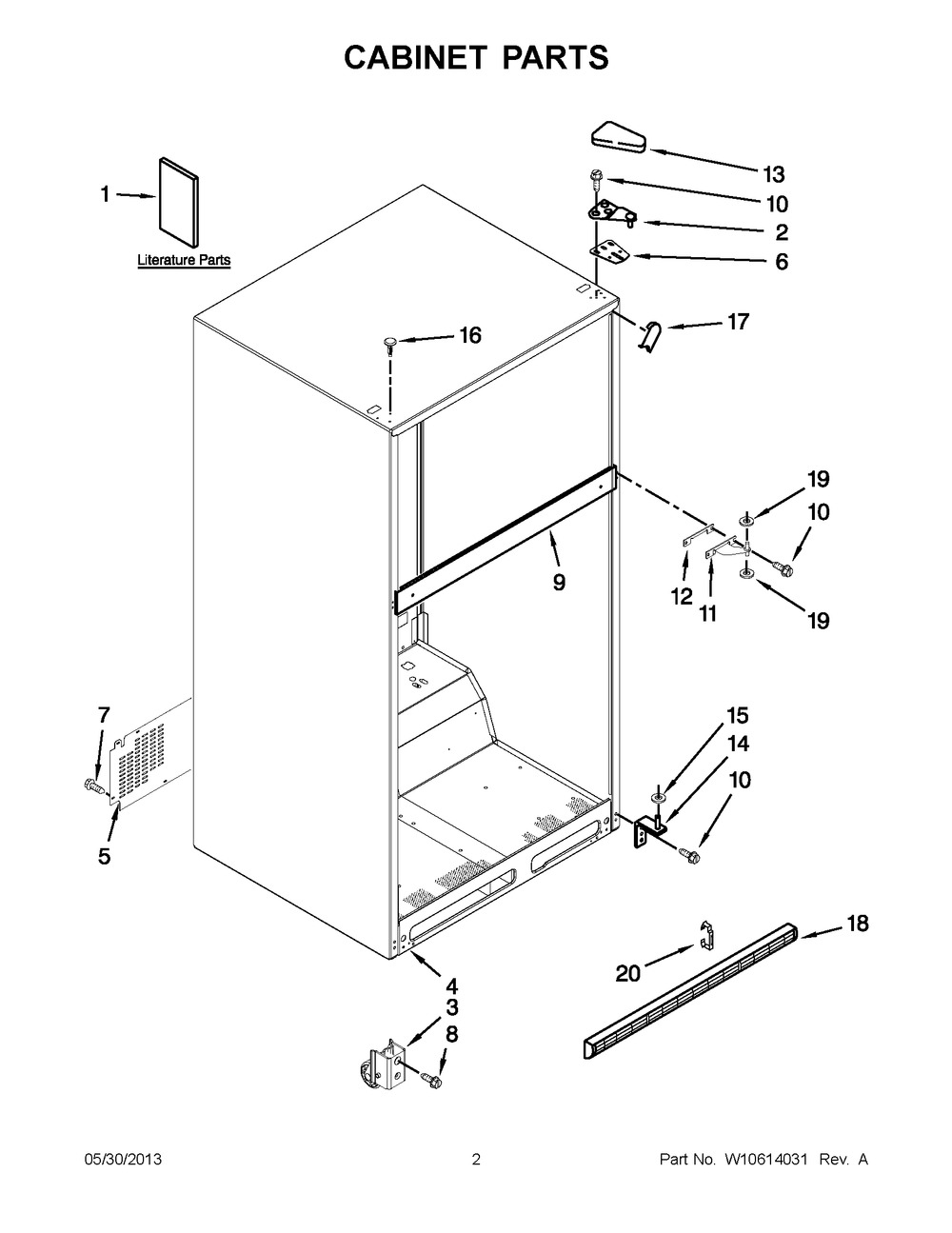 CABINET PARTS

1
Literature Parts

13
10
2
6
17
16
19
10
9
12
11
19
7
5
15
14
10
18
20
4
3
8

05/30/2013 2 Part No. W10614031 Rev. A