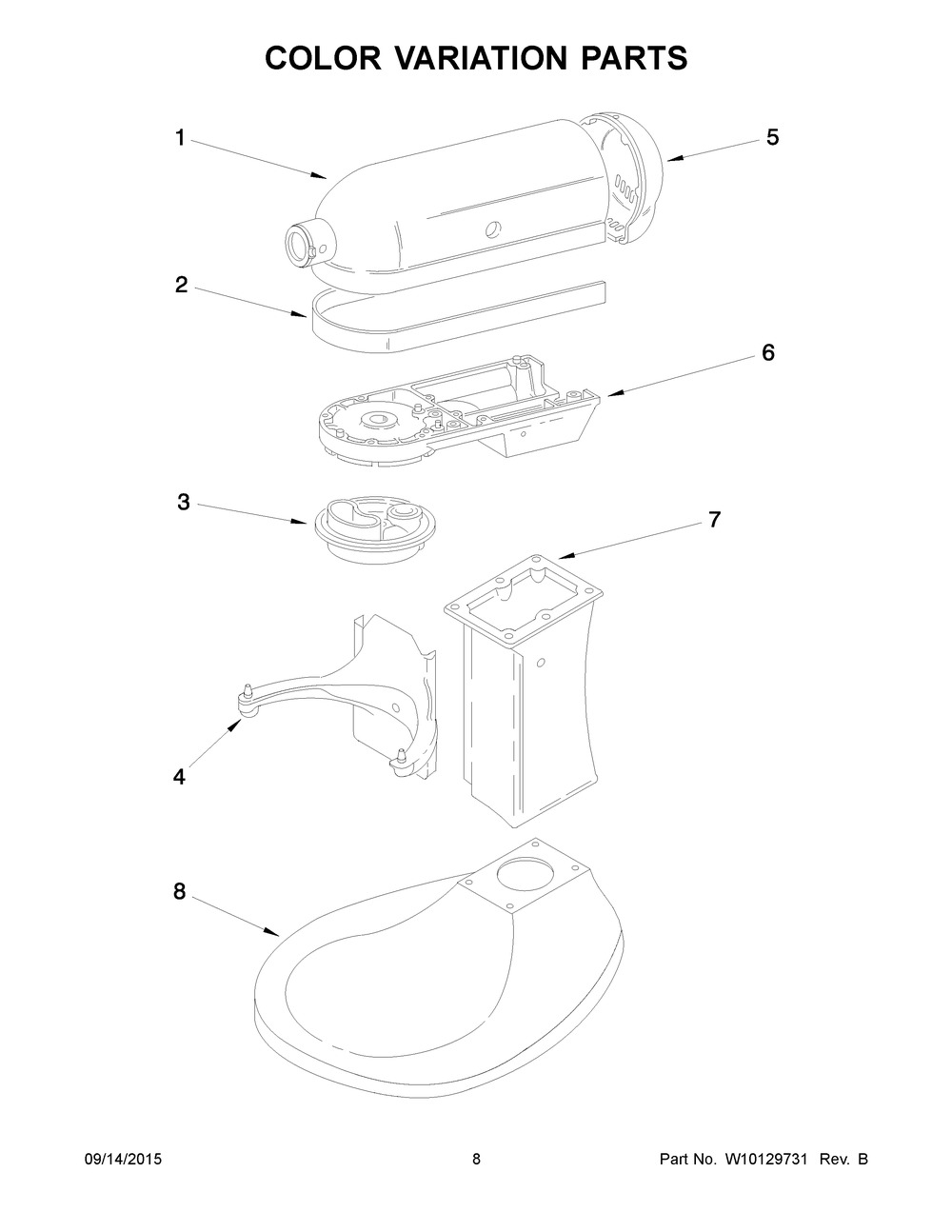 COLOR VARIATION PARTS

1

5

2

6

3

7

4

8

09/14/2015

8

Part No. W10129731 Rev. B