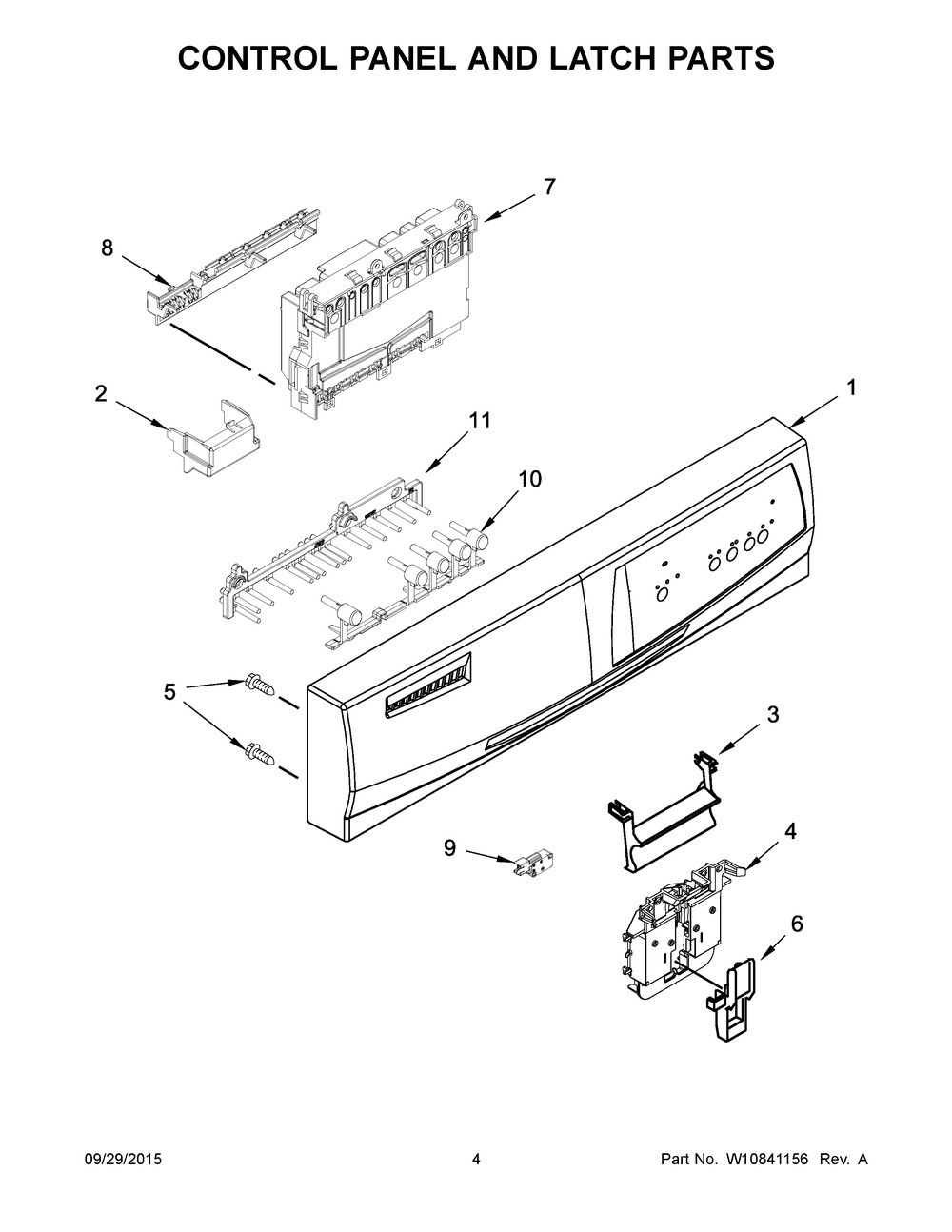 CONTROL PANEL AND LATCH PARTS

7

8

2

1

11

10

5

3

9

4

6

09/29/2015

4

Part No. W10841156 Rev. A