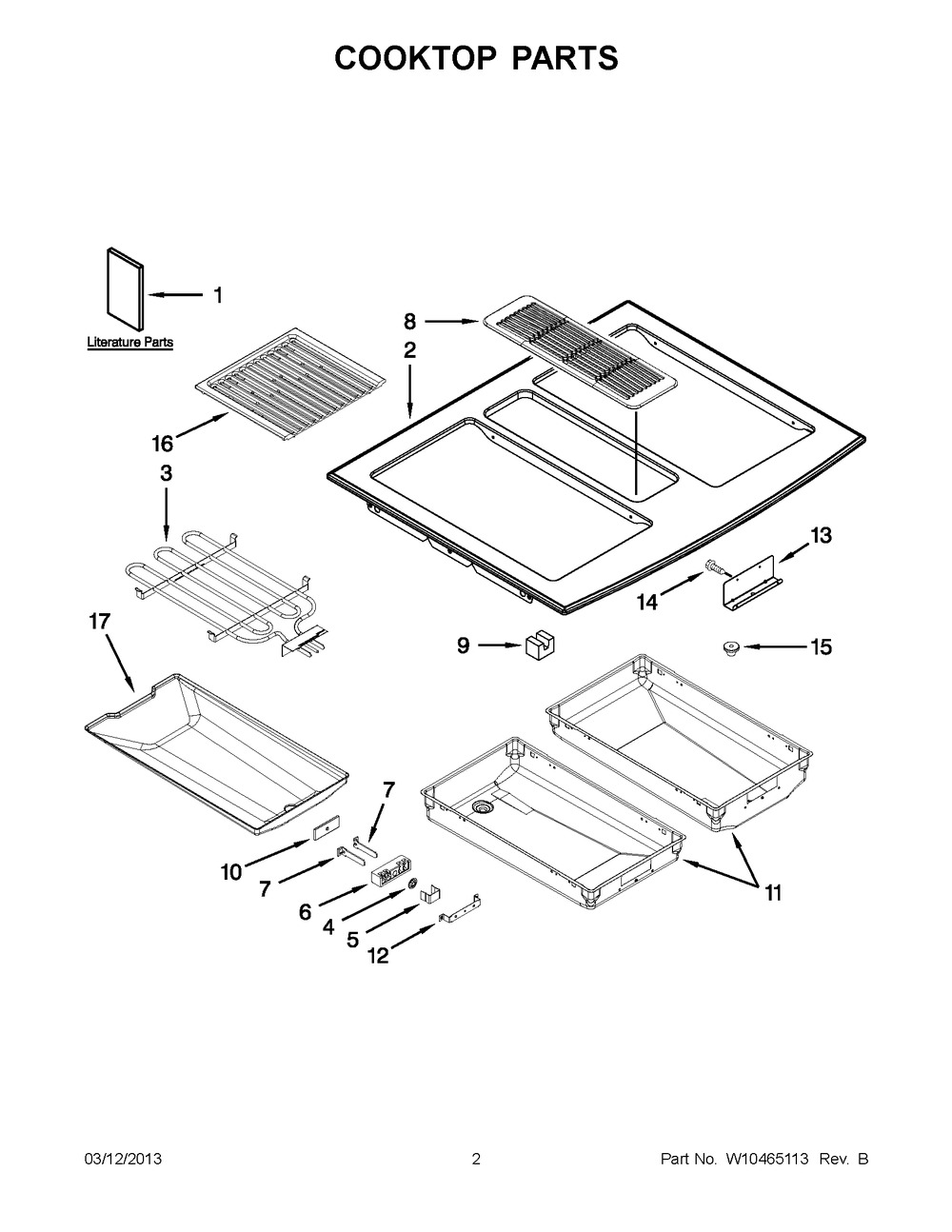 COOKTOP PARTS

1

Literature Parts

8

2

16

3

13

14

17

9

15

7

10

7

6

4

5

12

11

03/12/2013

2

Part No. W10465113 Rev. B