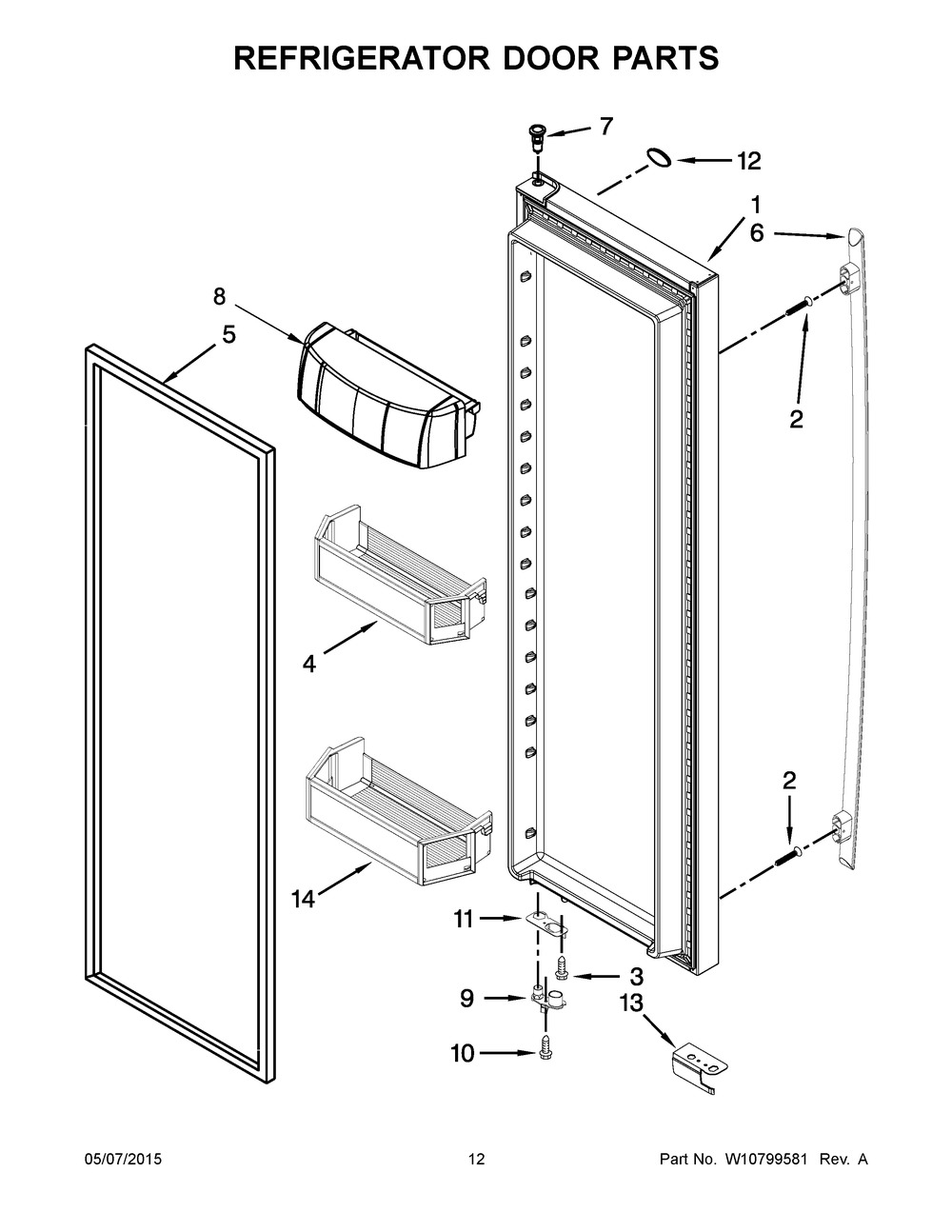 REFRIGERATOR DOOR PARTS

7

12

1

6

8

5

2

4

2

14

11

3

9

13

10

05/07/2015

12

Part No. W10799581 Rev. A