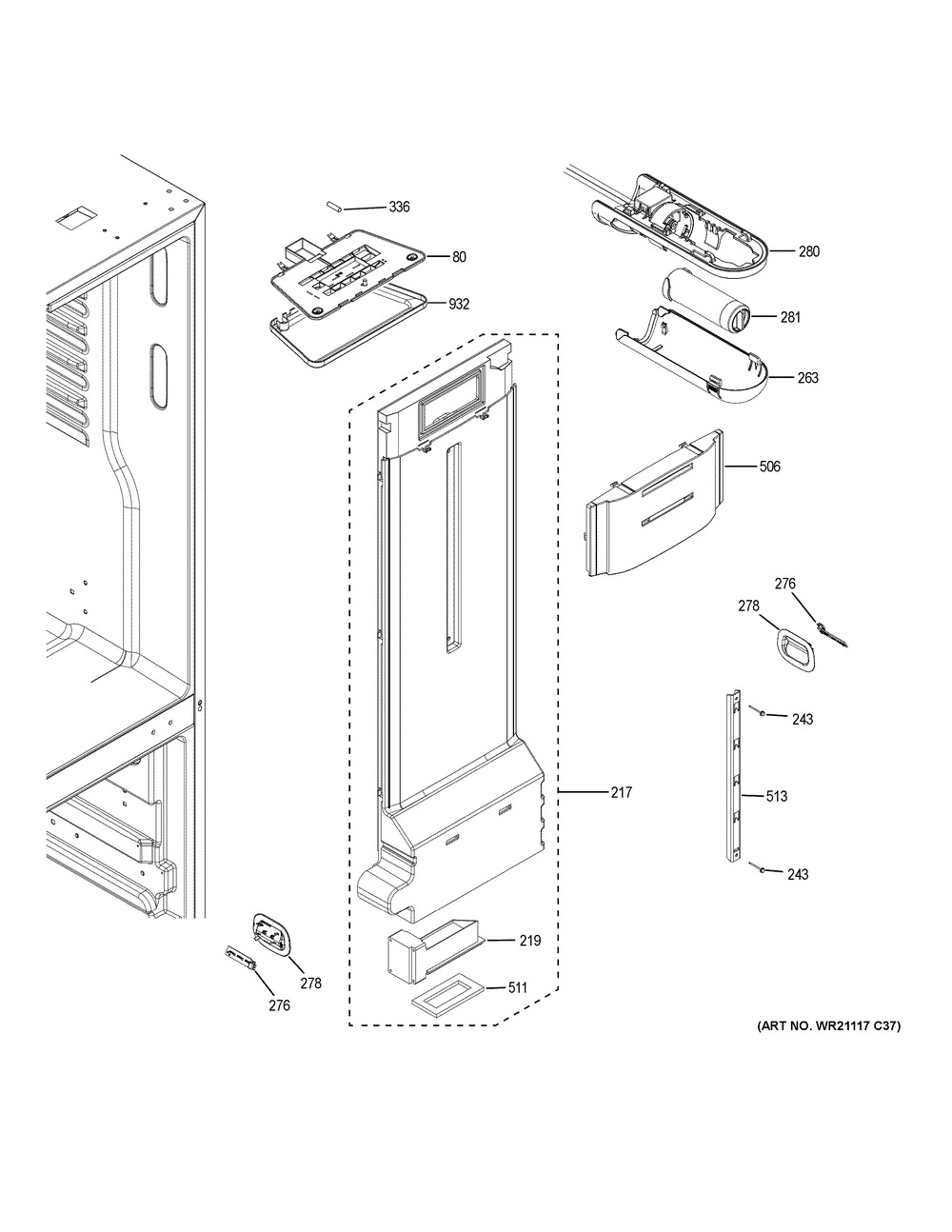 336
80
932
280
281
263
506
276
278
243
513
243
217
219
511
278
276
(ART NO. WR21117 C37)