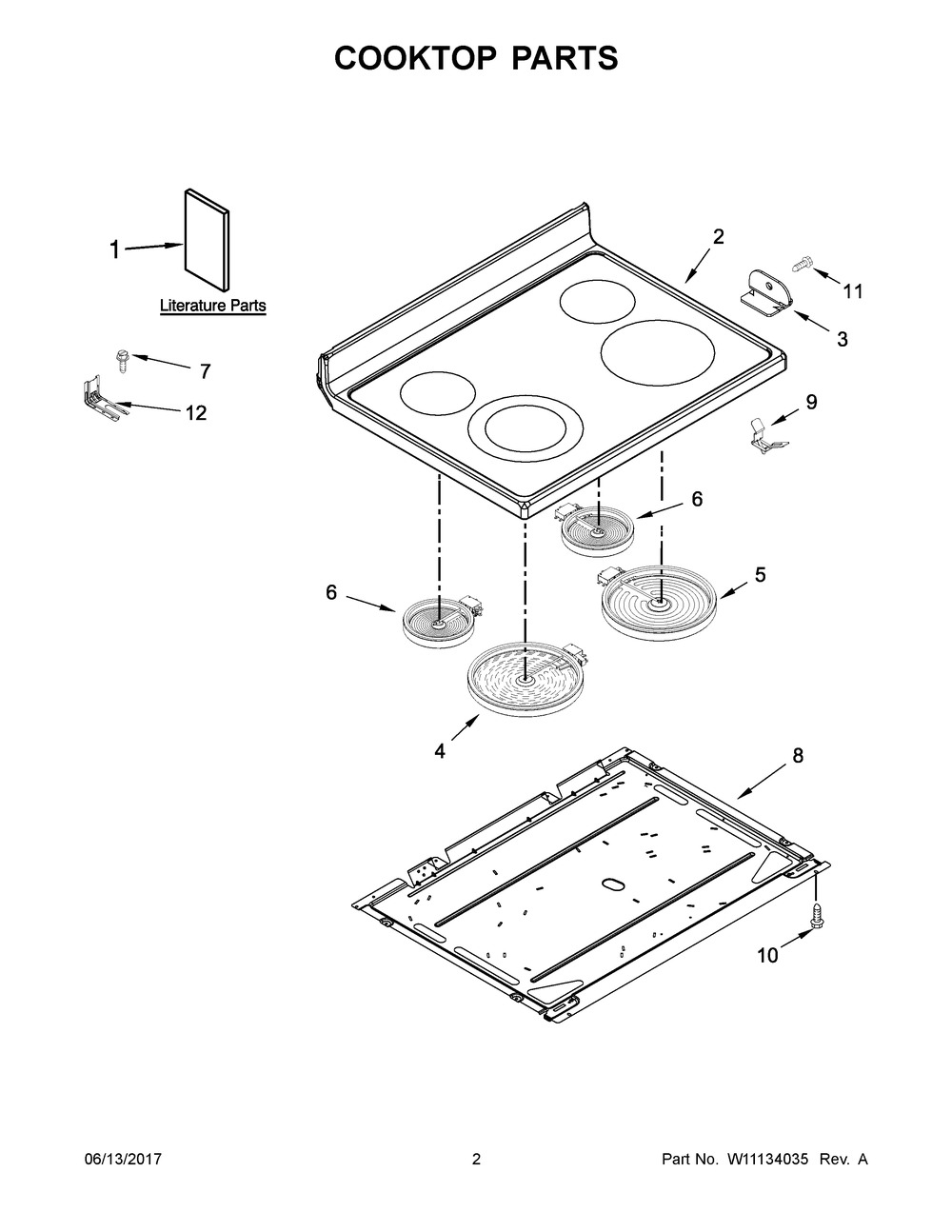 COOKTOP PARTS

1

Literature Parts

2

11

3

7

12

9

6

6

5

4

8

10

06/13/2017

2

Part No. W11134035 Rev. A