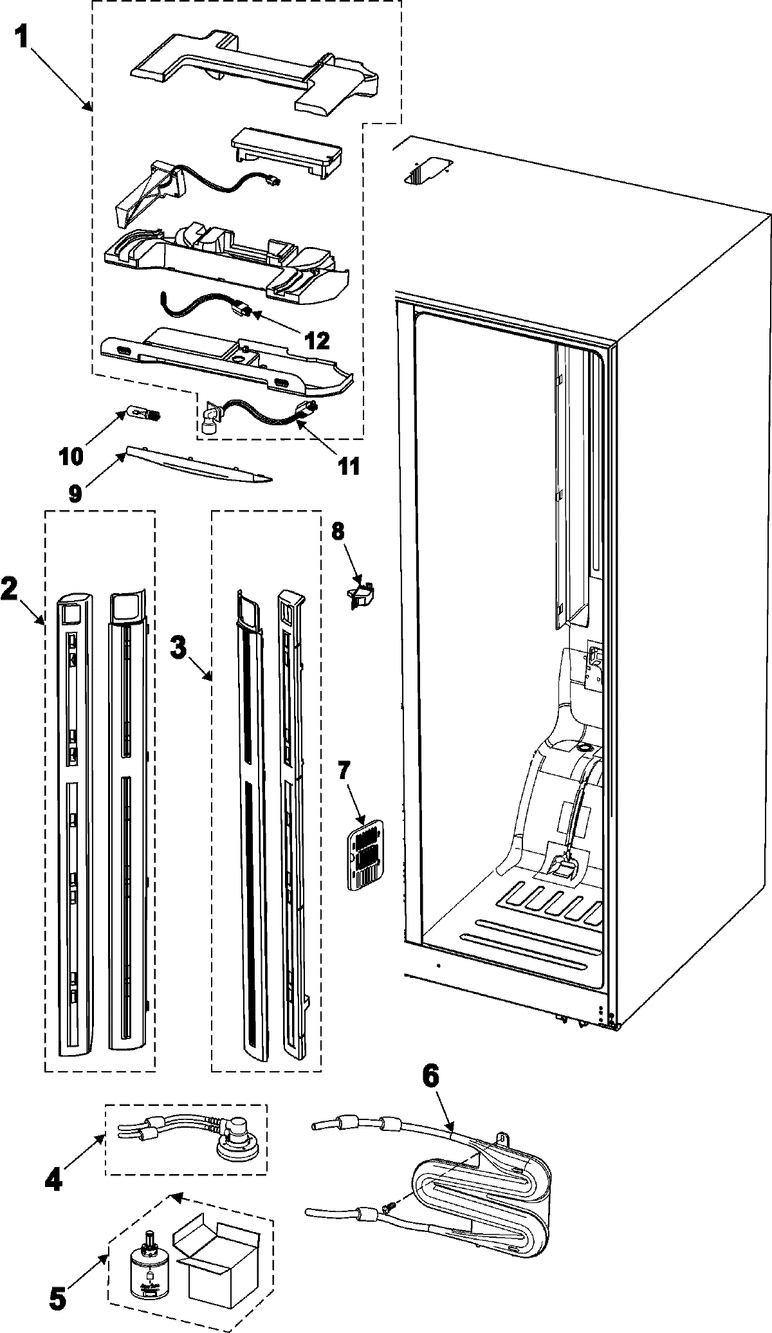 1
12
10
11
9
8
2
3
7
6
4
5