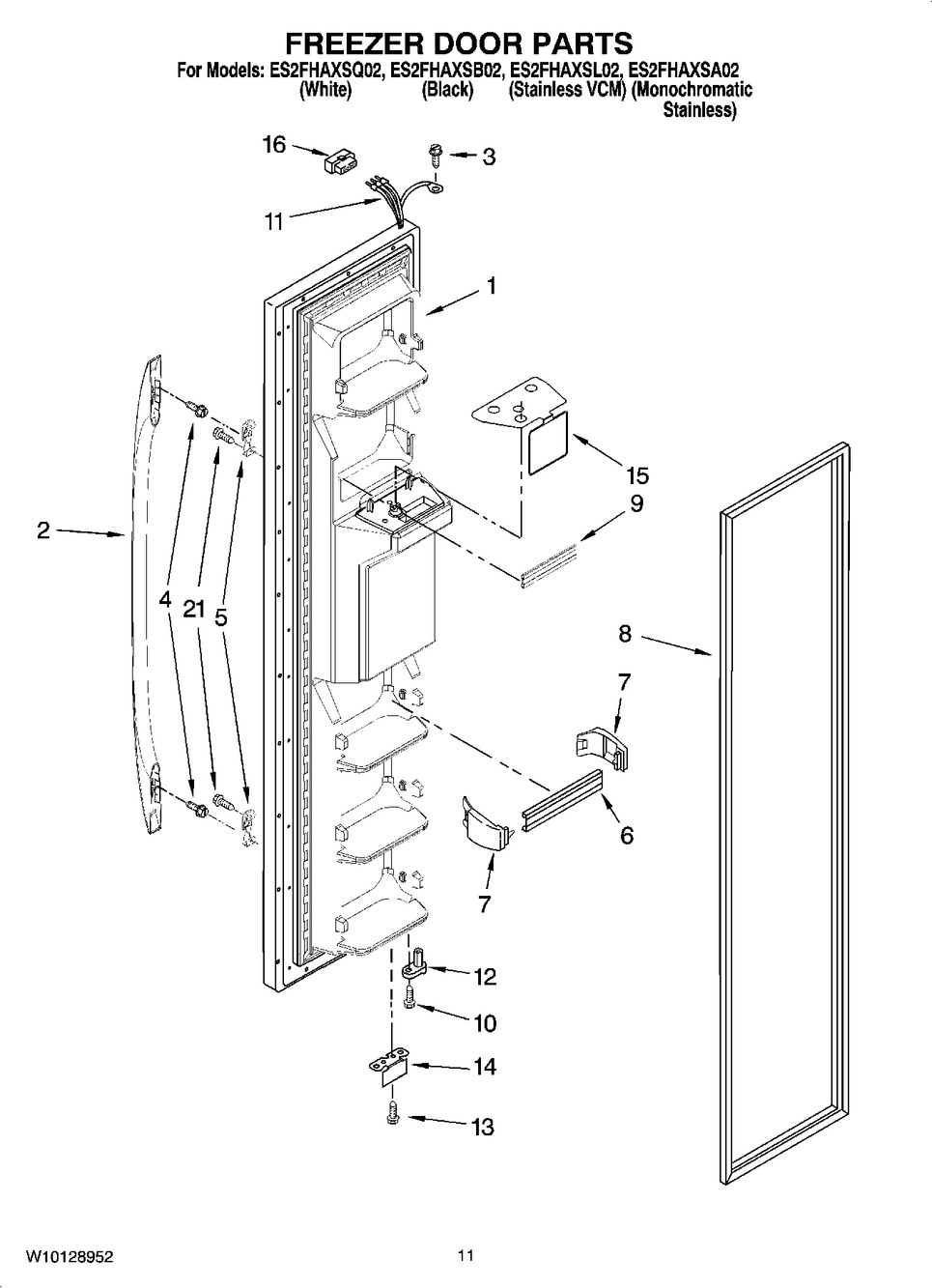 FREEZER DOOR PARTS

For Models: ES2FHAXSQ02, ES2FHAXSB02, ES2FHAXSL02, ES2FHAXSA02
(White) (Black) (Stainless VCM) (Monochromatic Stainless)

16
3
11
1
15
9
2
4
21
5
8
7
6
7
12
10
14
13

W10128952
11